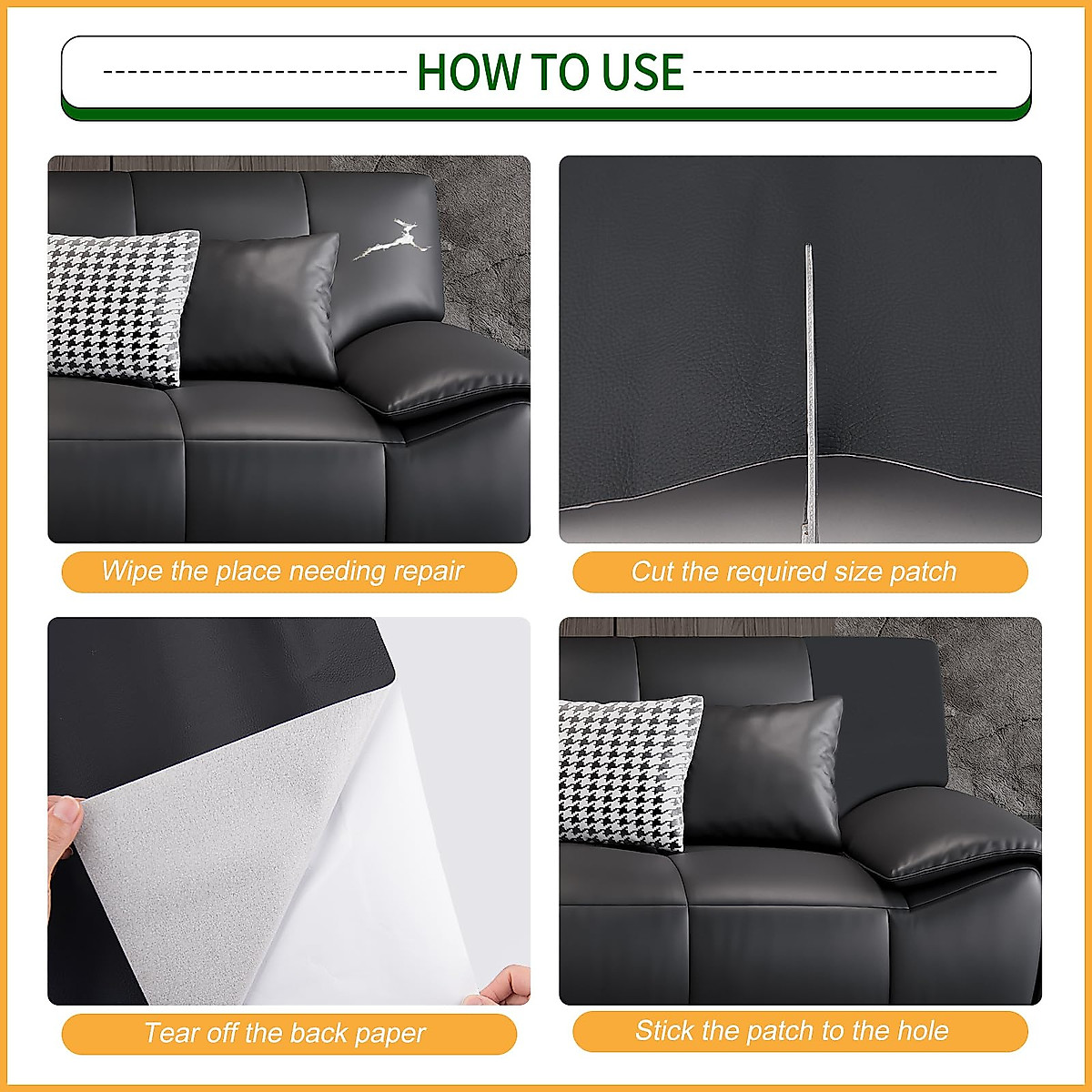 HOW TO USE

Wipe the place needing repair

Cut the required size patch

Tear off the back paper

Stick the patch to the hole