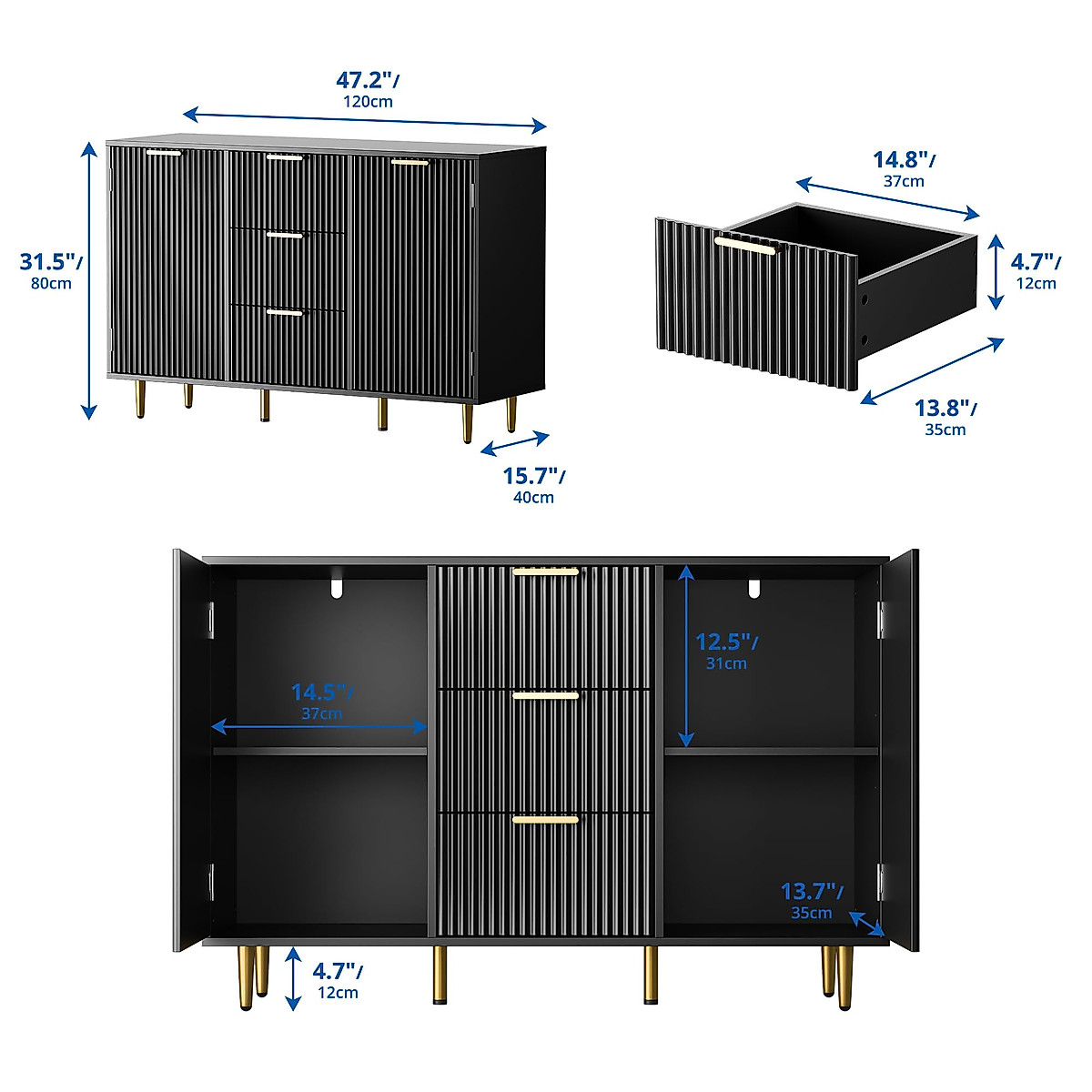 47.2"/
120cm

31.5"/
80cm

15.7"/
40cm

14.8"/
37cm

4.7"/
12cm

13.8"/
35cm

14.5"/
37cm

12.5"/
31cm

13.7"/
35cm

4.7"/
12cm