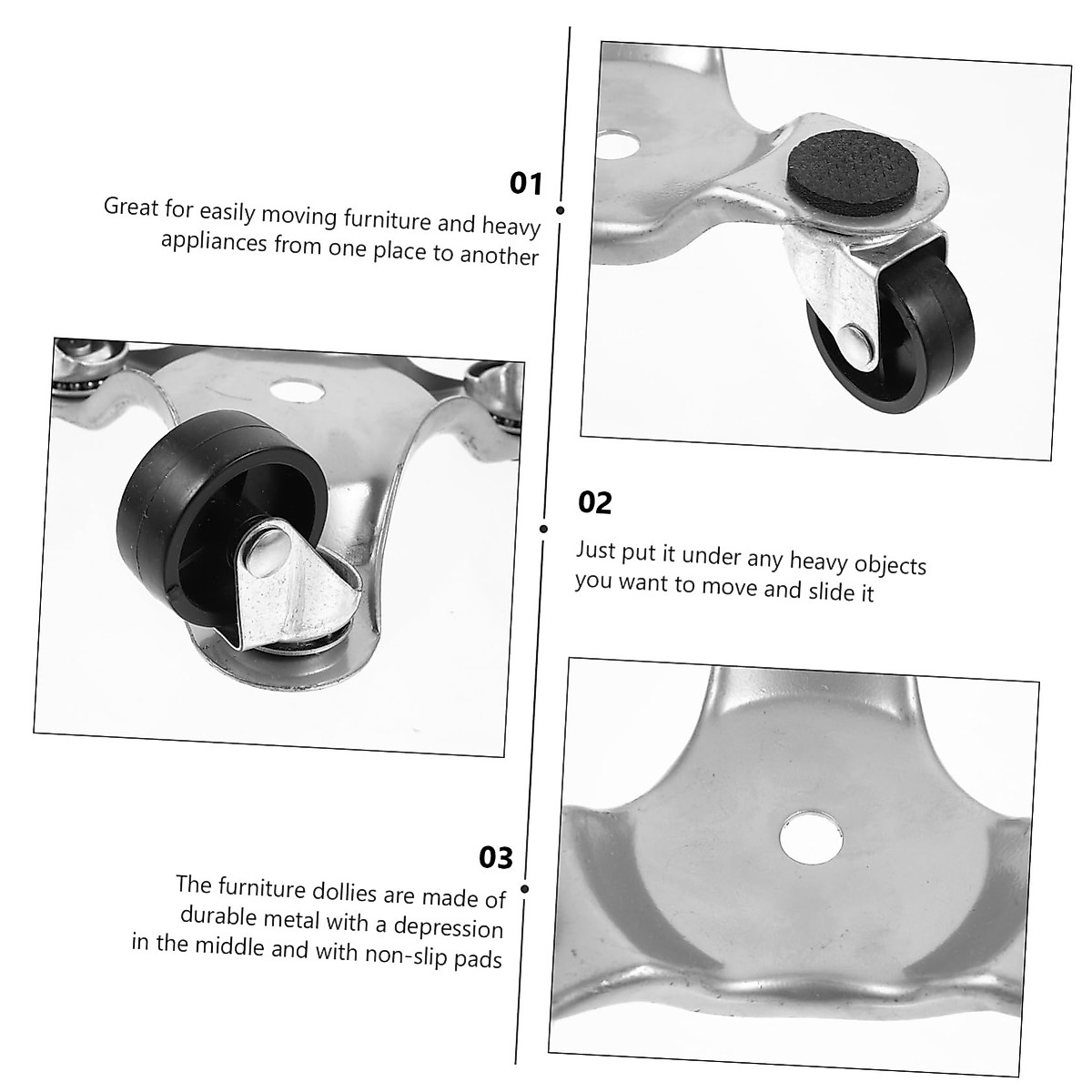 01
Great for easily moving furniture and heavy appliances from one place to another

02
Just put it under any heavy objects you want to move and slide it

03
The furniture dollies are made of durable metal with a depression in the middle and with non-slip pads