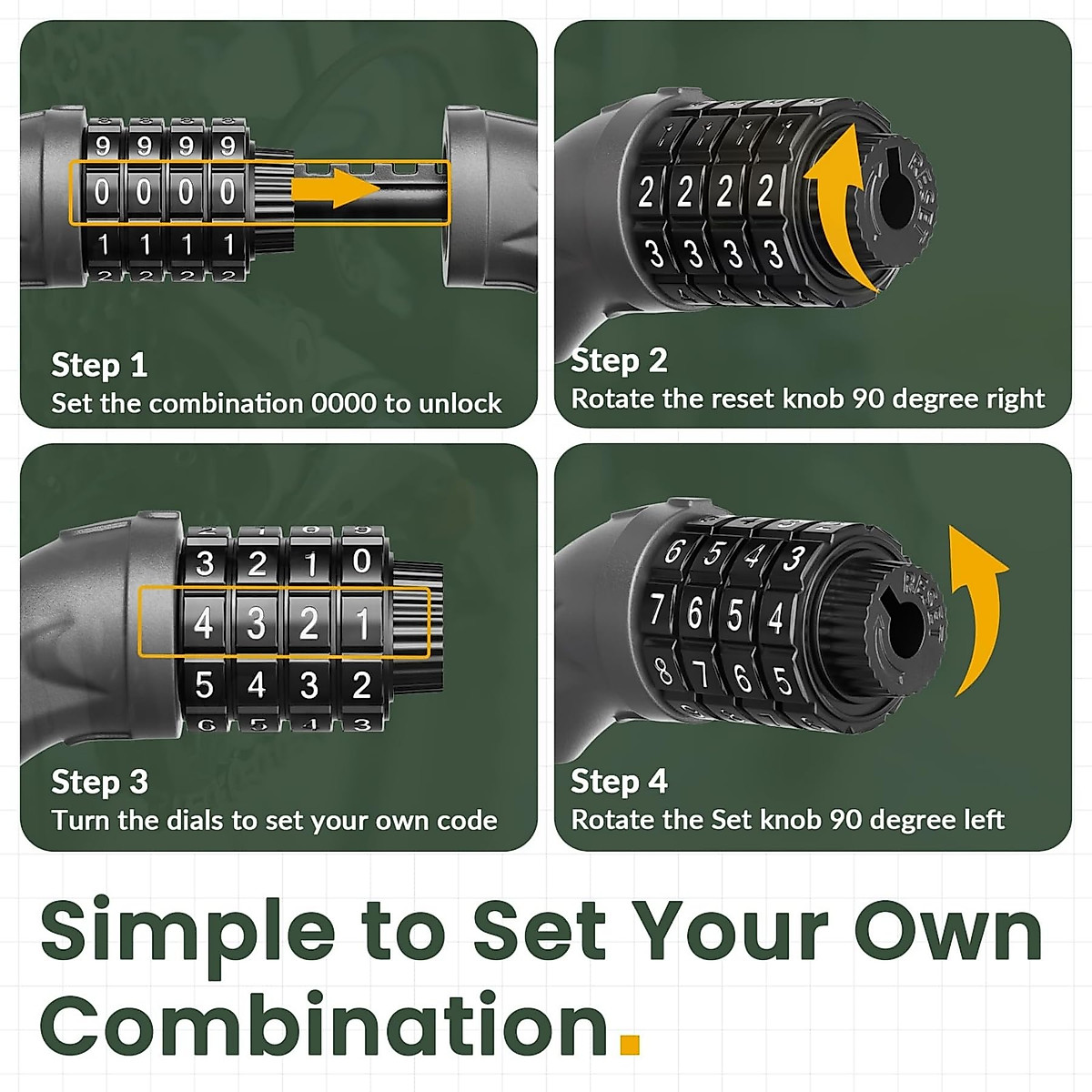 9 9 9 9
0 0 0 0
1 1 1 1

Step 1
Set the combination 0000 to unlock

2 2 2 2
3 3 3 3
RESET

Step 2
Rotate the reset knob 90 degree right

3 2 1 0
4 3 2 1
5 4 3 2

Step 3
Turn the dials to set your own code

6 5 4 3
7 6 5 4
8 7 6 5
RESET

Step 4
Rotate the Set knob 90 degree left

Simple to Set Your Own Combination.