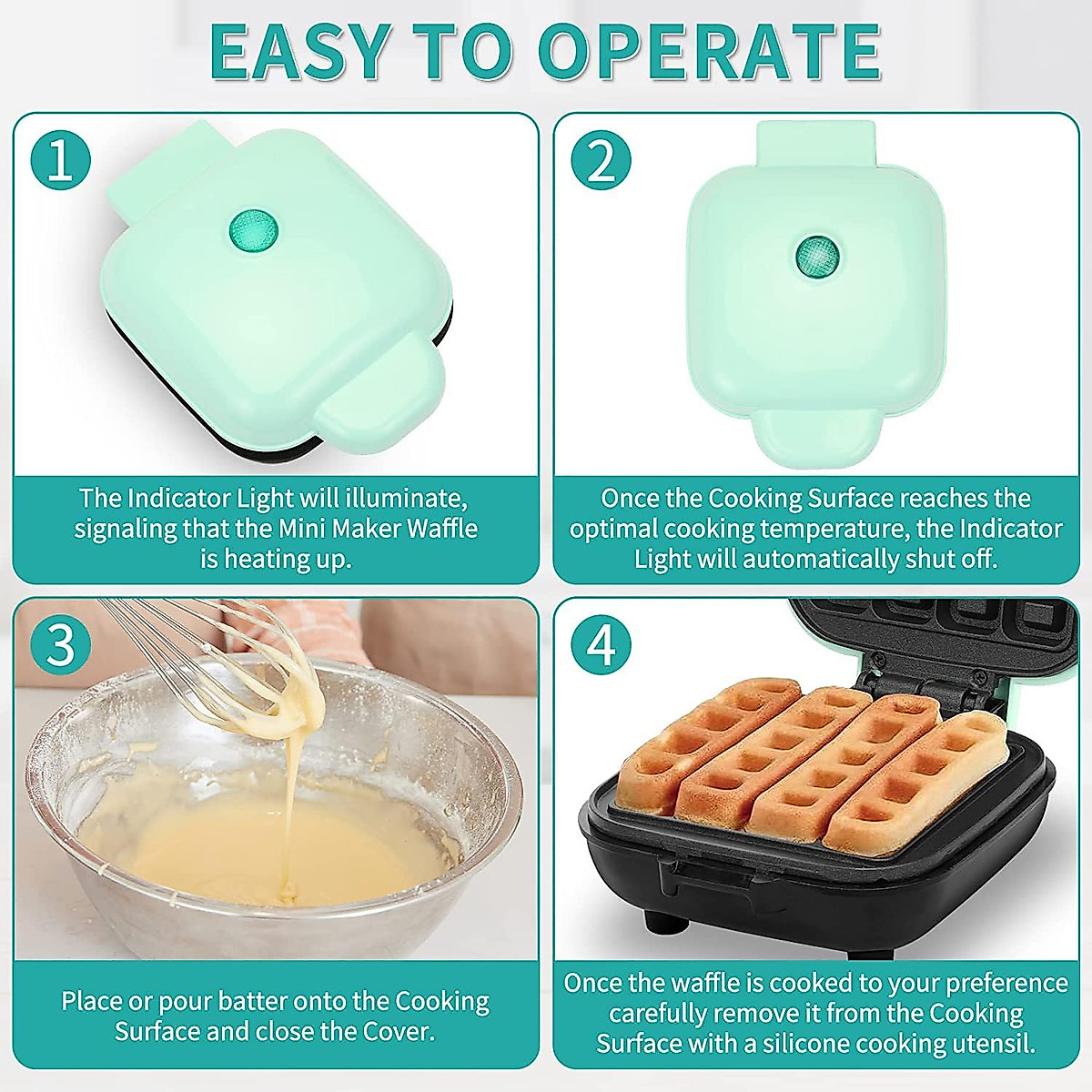 EASY TO OPERATE

1

The Indicator Light will illuminate, signaling that the Mini Maker Waffle is heating up.

2

Once the Cooking Surface reaches the optimal cooking temperature, the Indicator Light will automatically shut off.

3

Place or pour batter onto the Cooking Surface and close the Cover.

4

Once the waffle is cooked to your preference carefully remove it from the Cooking Surface with a silicone cooking utensil.