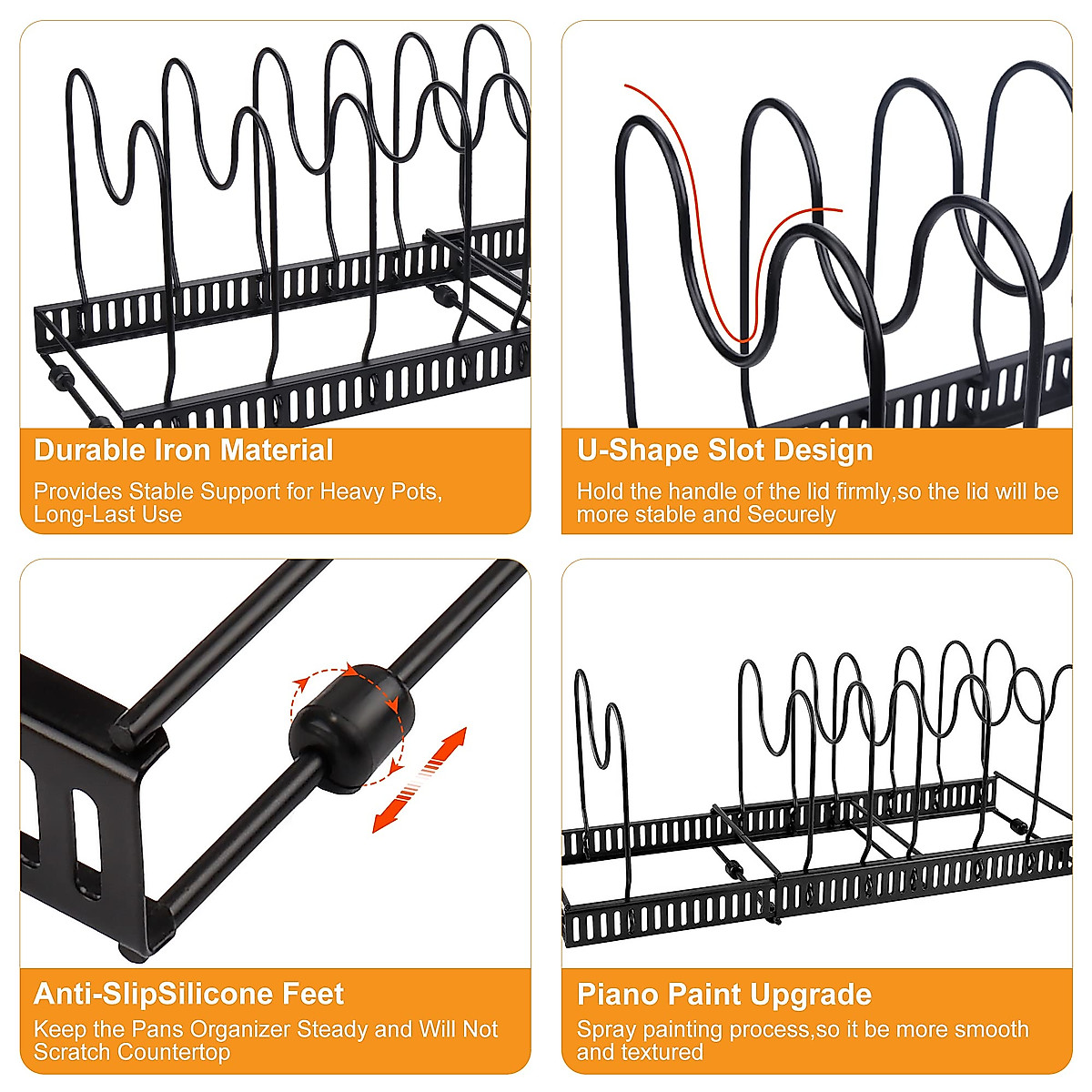 Durable Iron Material
Provides Stable Support for Heavy Pots, Long-Last Use

U-Shape Slot Design
Hold the handle of the lid firmly,so the lid will be more stable and Securely

Anti-SlipSilicone Feet
Keep the Pans Organizer Steady and Will Not Scratch Countertop

Piano Paint Upgrade
Spray painting process,so it be more smooth and textured