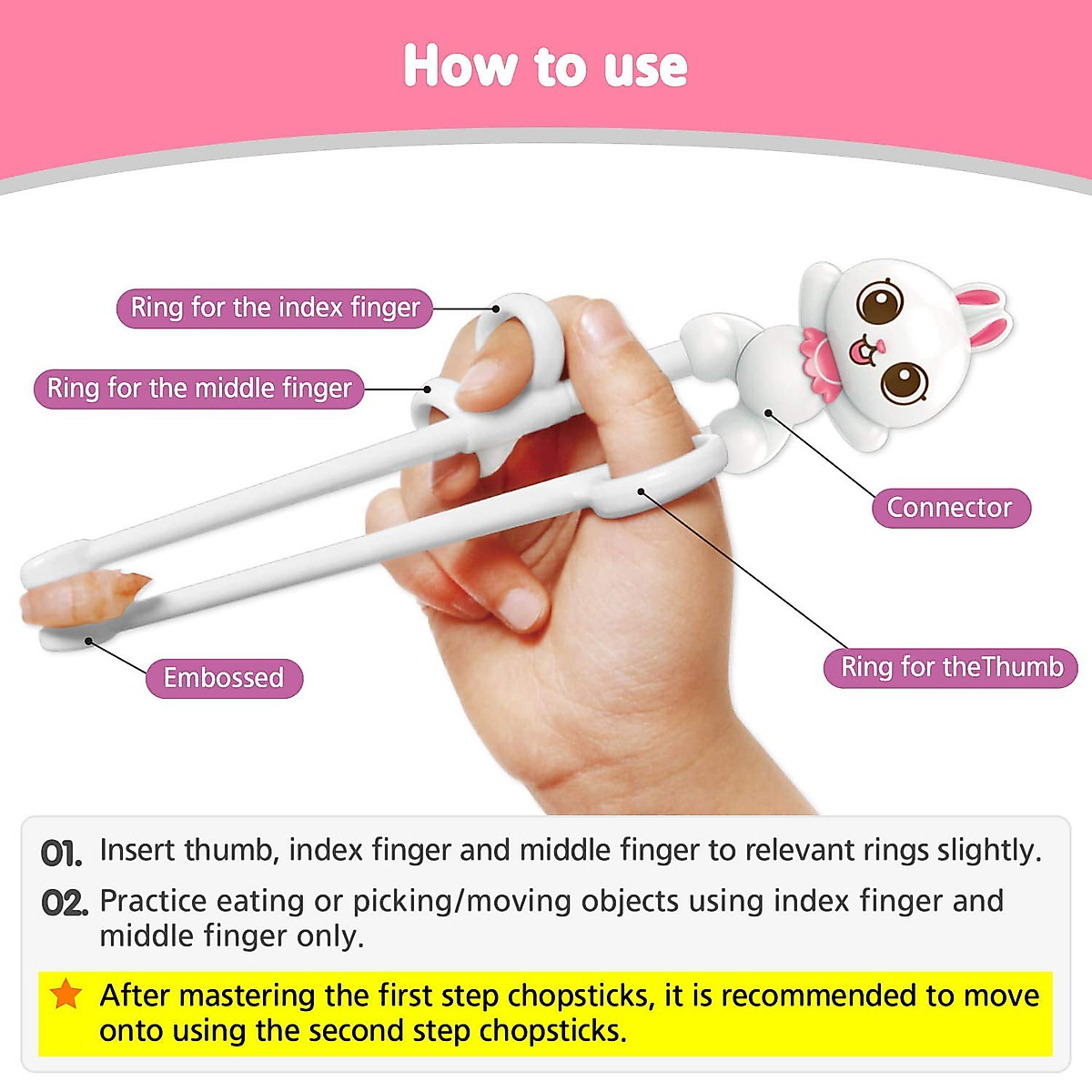 How to use

Ring for the index finger

Ring for the middle finger

Connector

Embossed

Ring for theThumb

01. Insert thumb, index finger and middle finger to relevant rings slightly.

02. Practice eating or picking/moving objects using index finger and middle finger only.

After mastering the first step chopsticks, it is recommended to move onto using the second step chopsticks.