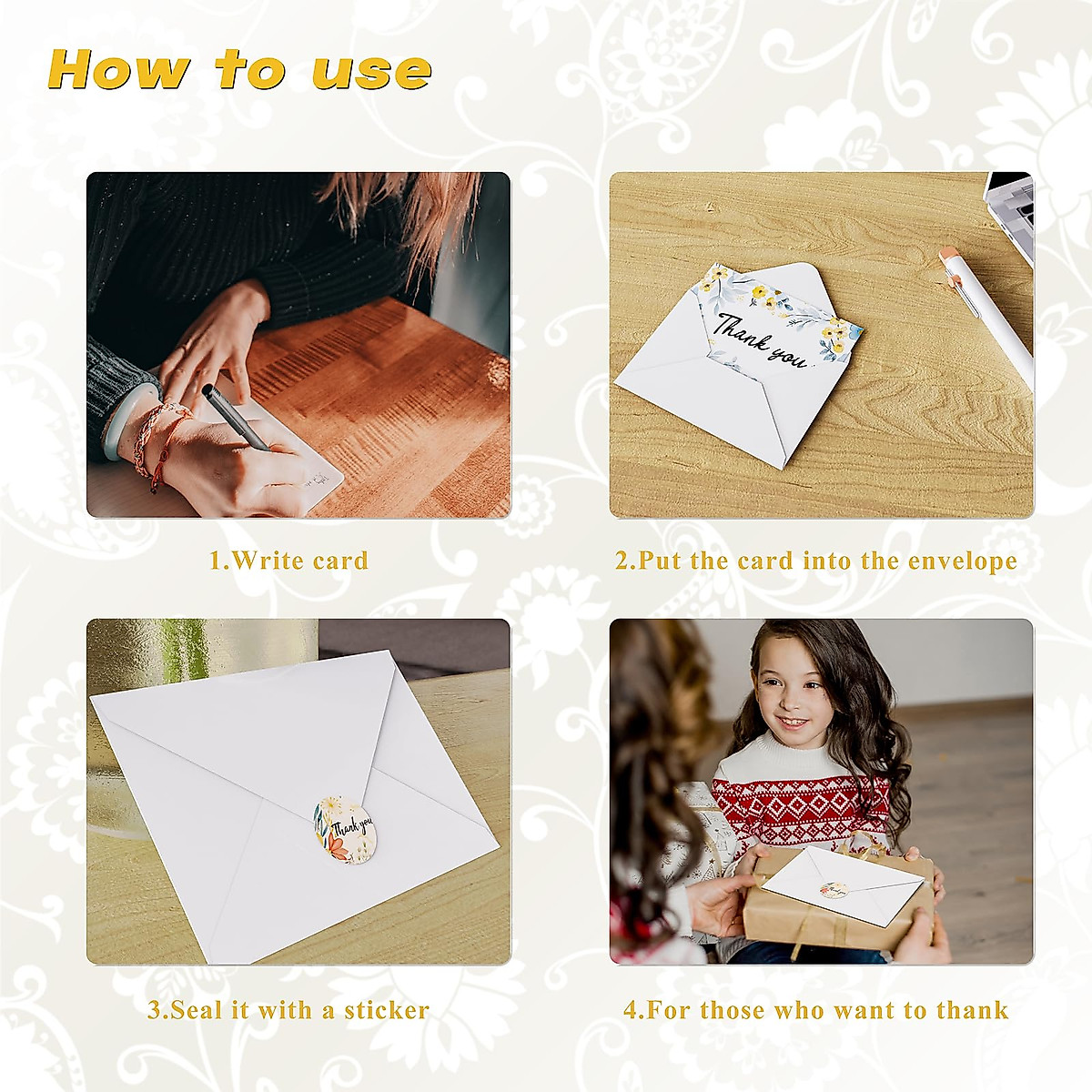 How to use

Thank you

1.Write card

2.Put the card into the envelope

Thank you

3.Seal it with a sticker

4.For those who want to thank