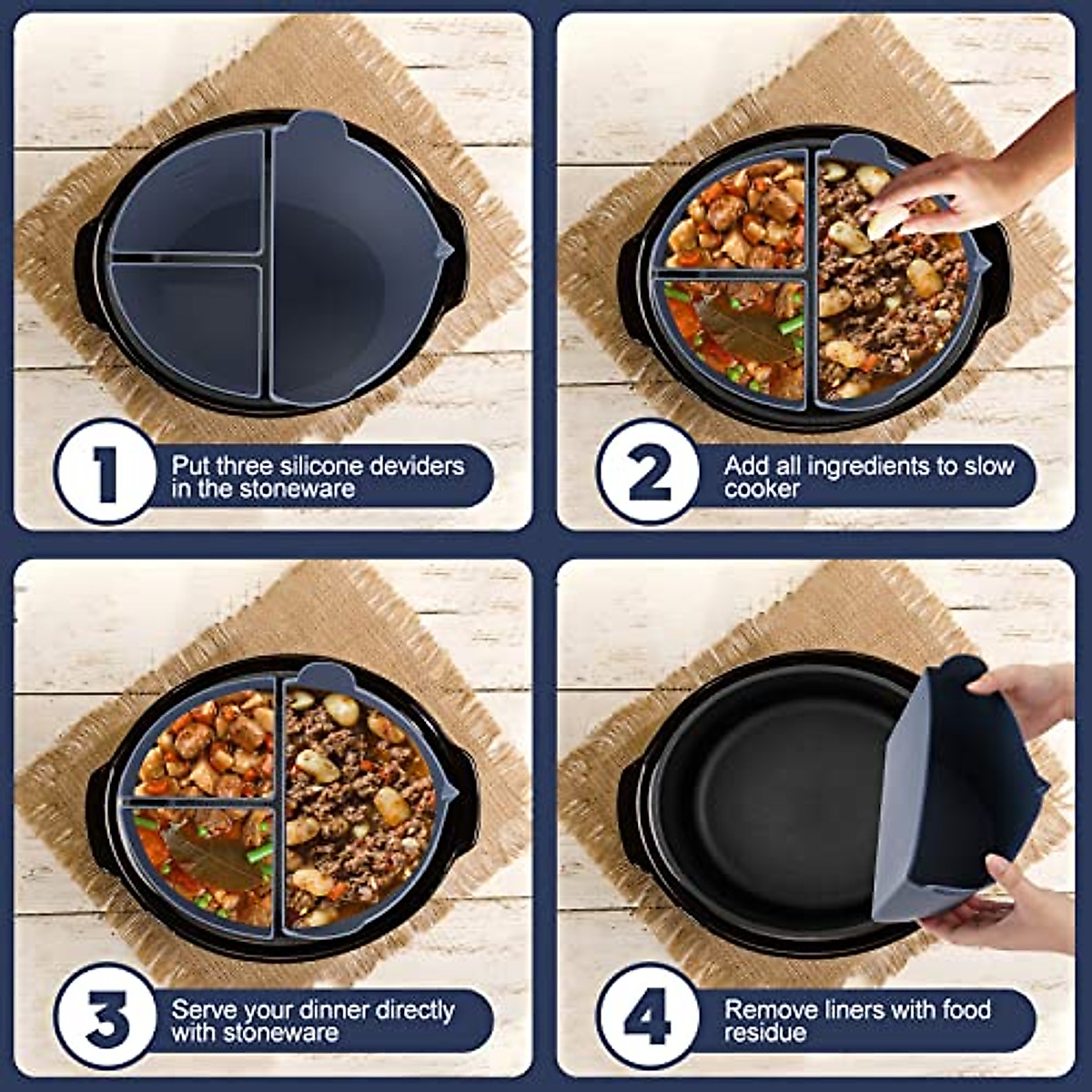 1 Put three silicone deviders in the stoneware

2 Add all ingredients to slow cooker

3 Serve your dinner directly with stoneware

4 Remove liners with food residue