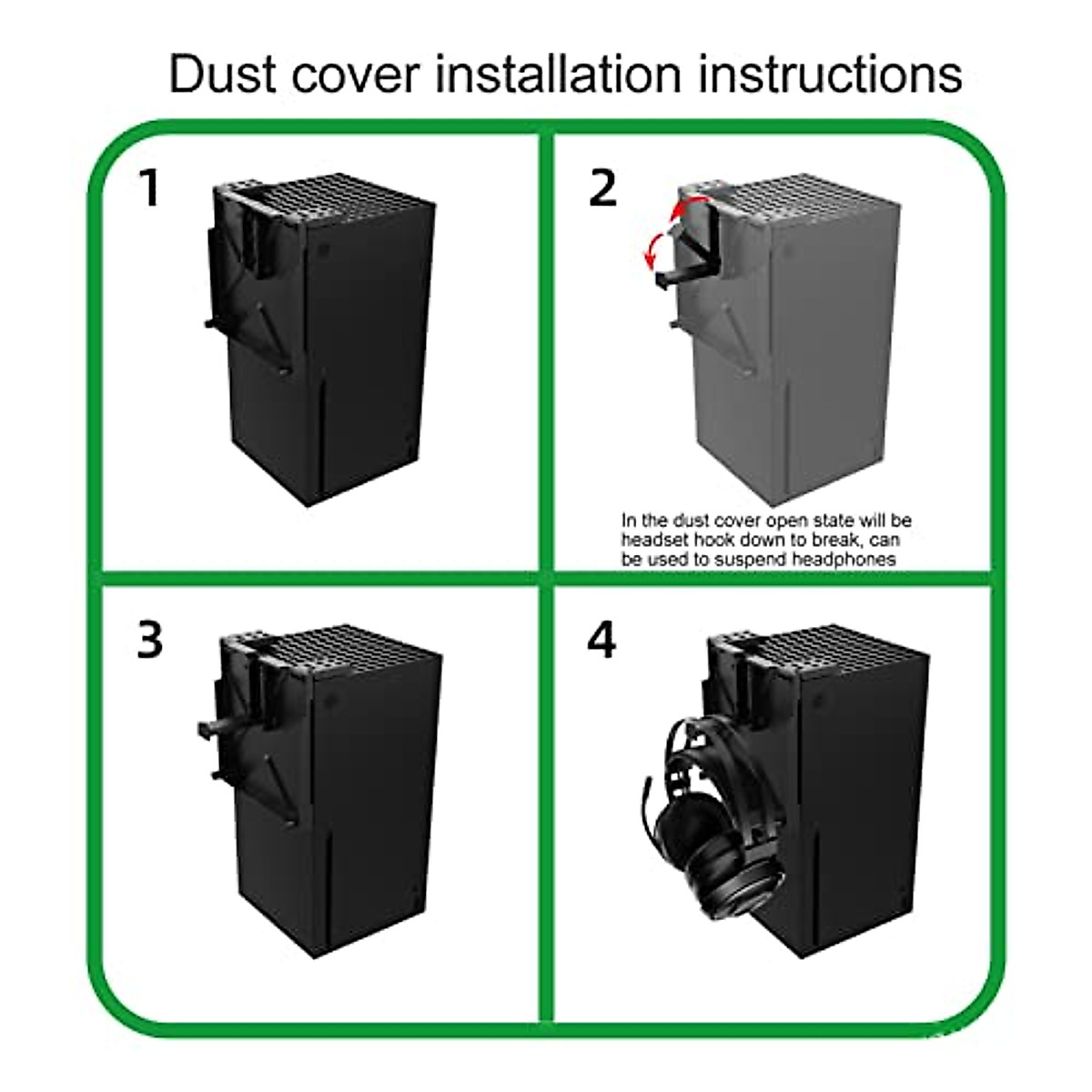 Dust cover installation instructions

1

2

In the dust cover open state will be headset hook down to break, can be used to suspend headphones

3

4