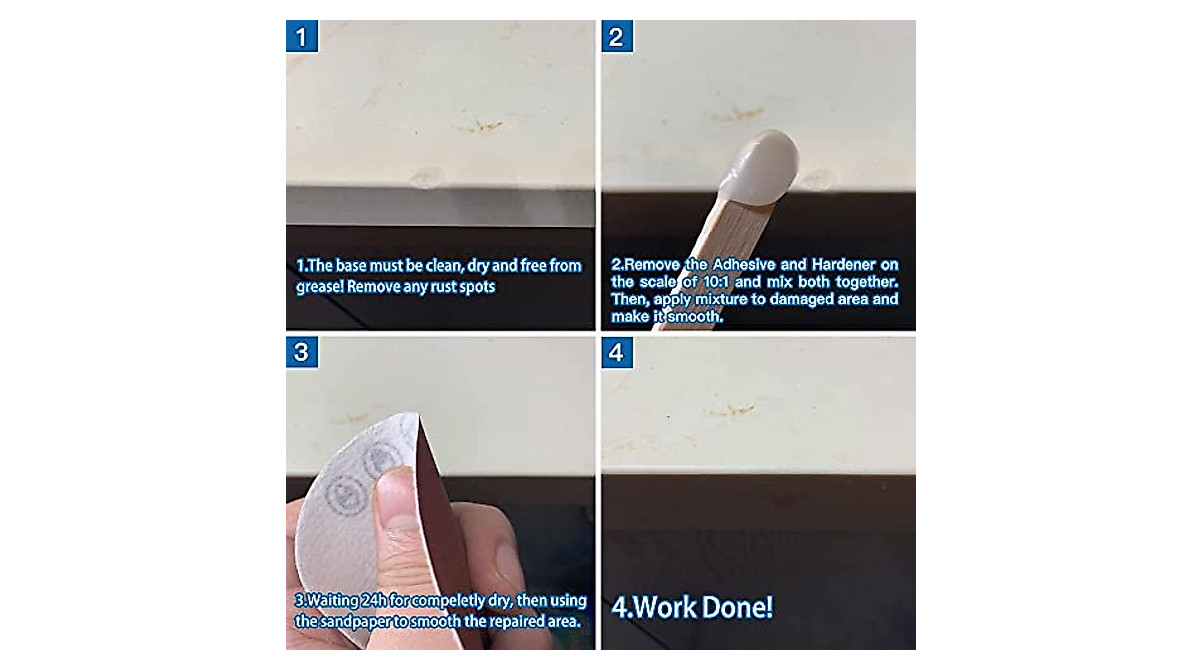 1

1.The base must be clean, dry and free from grease! Remove any rust spots

2

2.Remove the Adhesive and Hardener on the scale of 10:1 and mix both together. Then, apply mixture to damaged area and make it smooth.

3

3.Waiting 24h for compeletly dry, then using the sandpaper to smooth the repaired area.

4

4.Work Done!