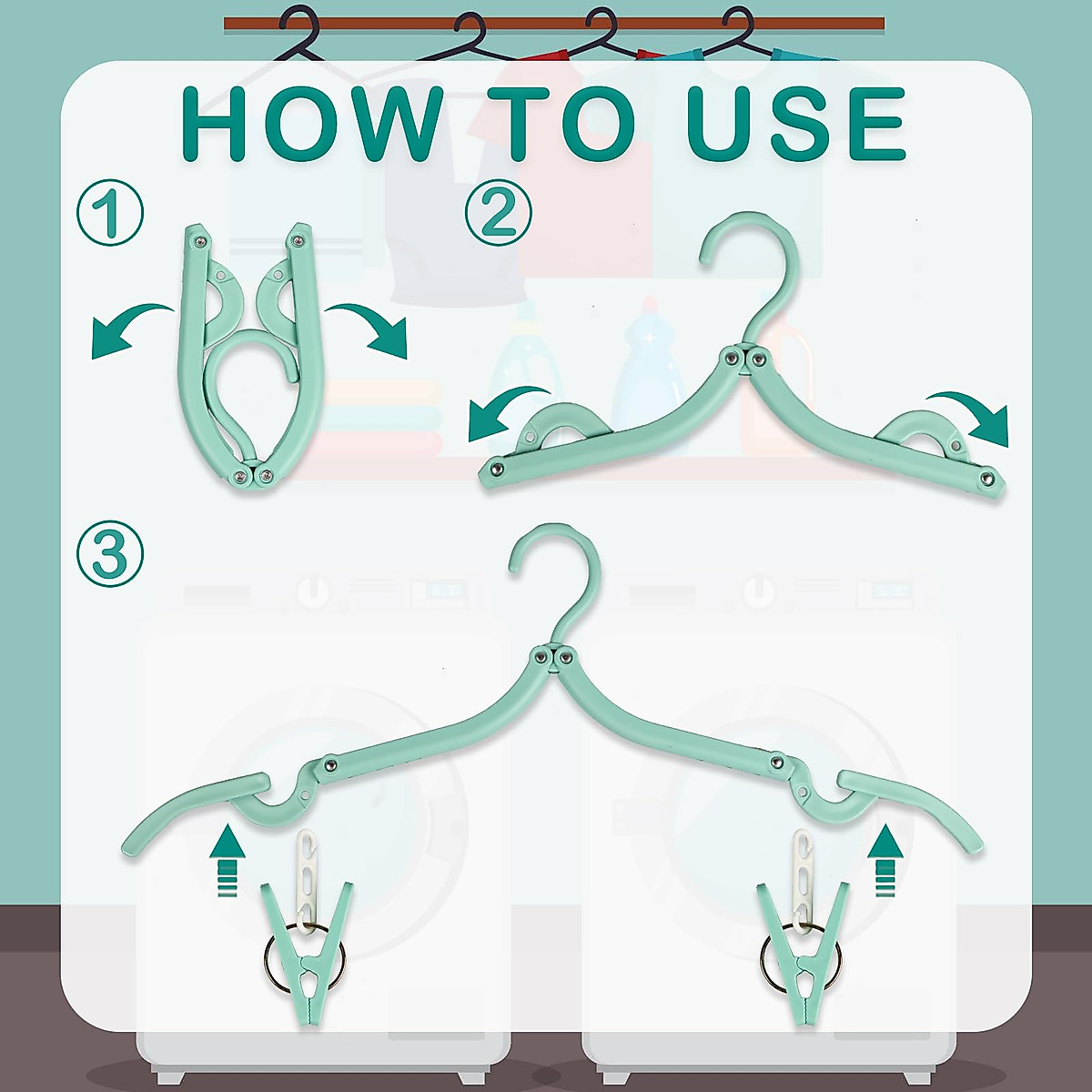 HOW TO USE

①

②

③