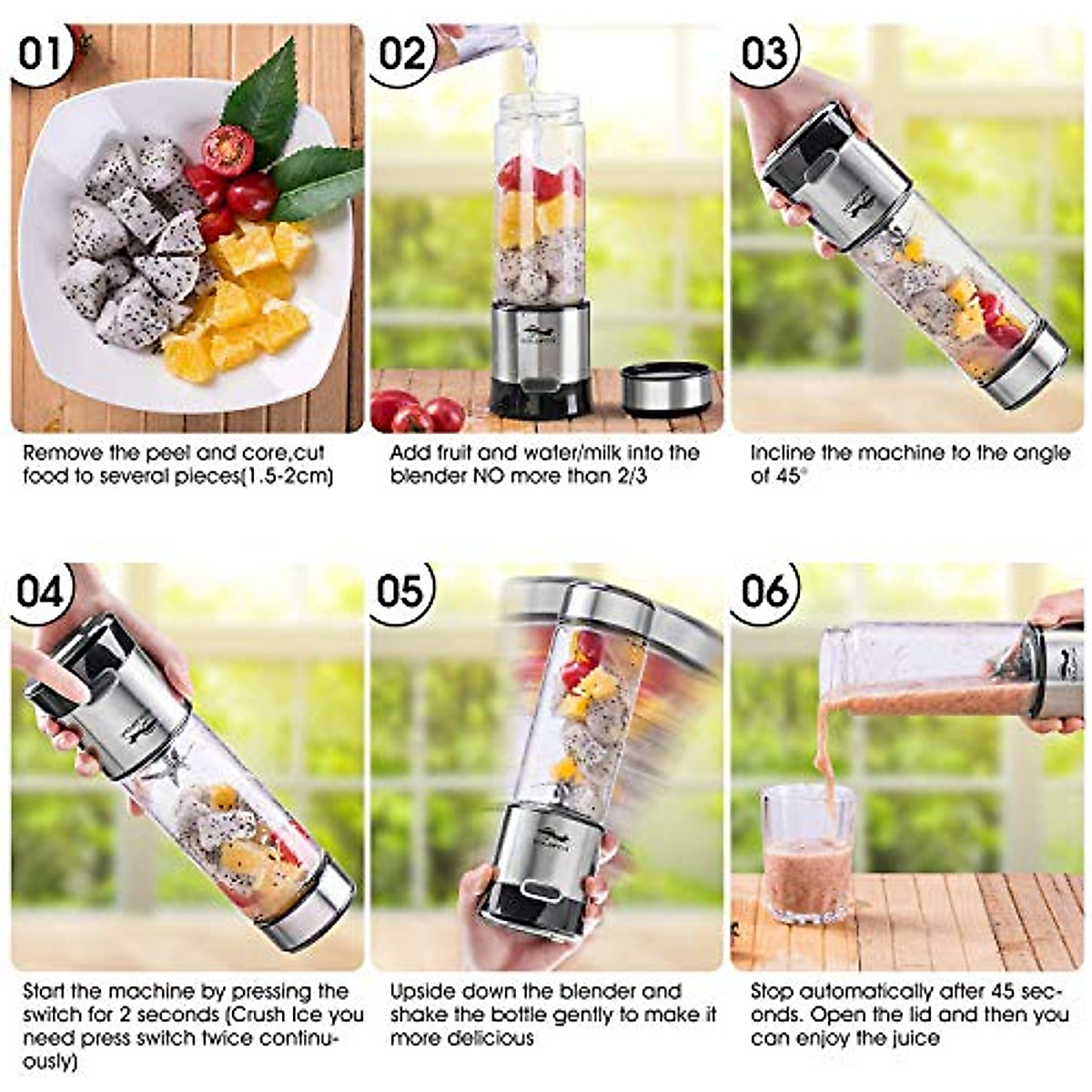 01

Remove the peel and core,cut food to several pieces(1.5-2cm)

02

Add fruit and water/milk into the blender NO more than 2/3

03

Incline the machine to the angle of 45°

04

Start the machine by pressing the switch for 2 seconds (Crush Ice you need press switch twice continuously)

05

Upside down the blender and shake the bottle gently to make it more delicious

06

Stop automatically after 45 seconds. Open the lid and then you can enjoy the juice