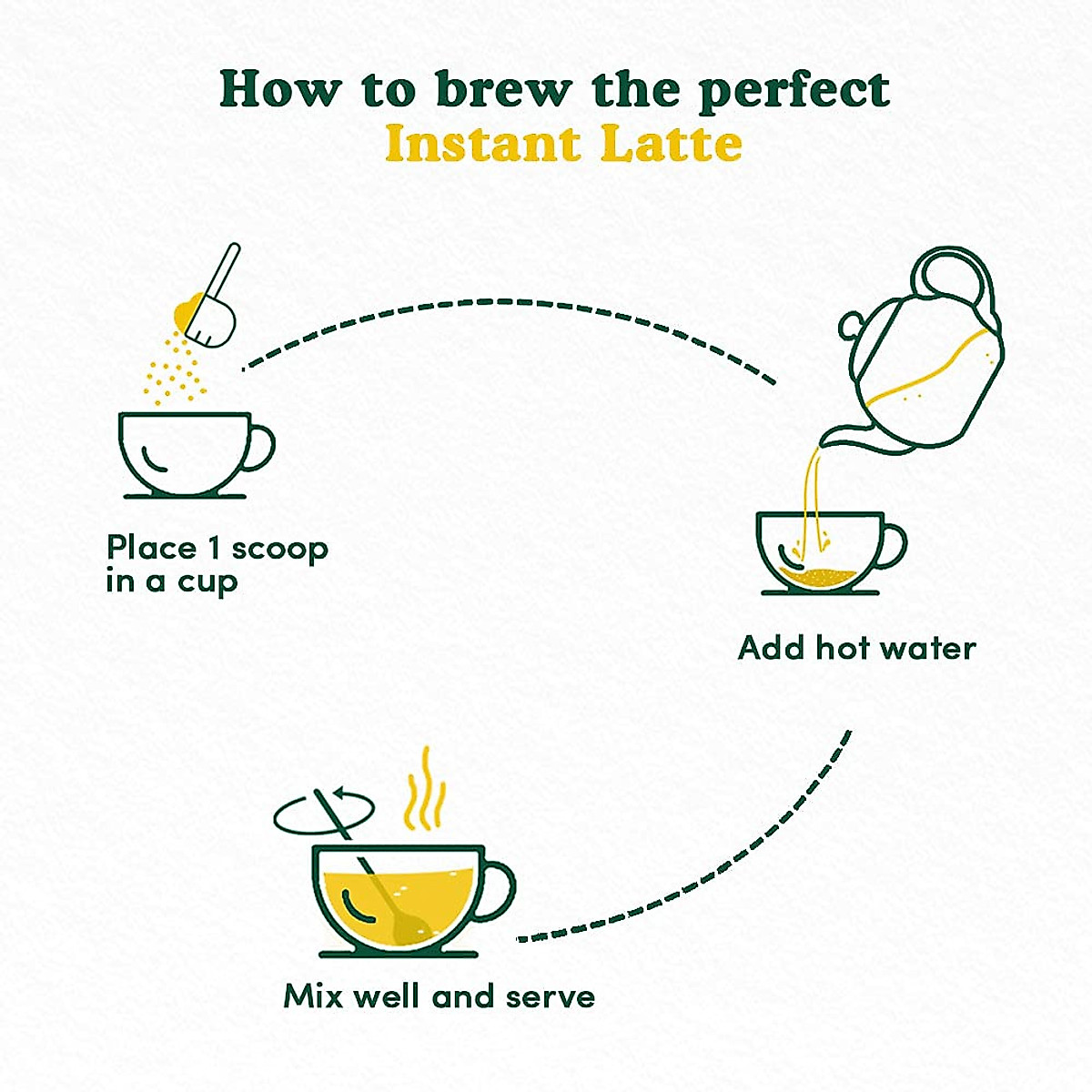 How to brew the perfect
Instant Latte

Place 1 scoop in a cup

Add hot water

Mix well and serve