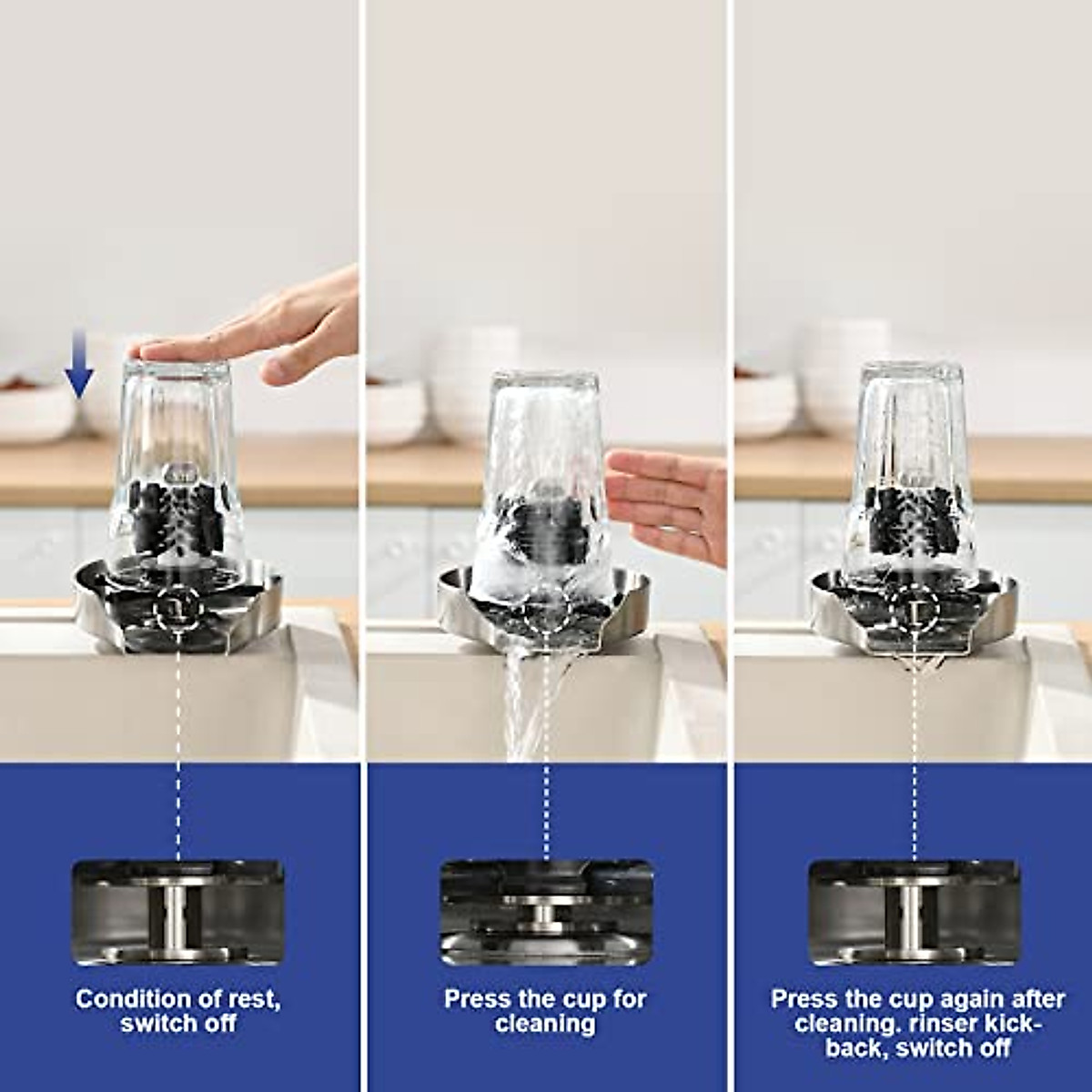 Condition of rest, switch off

Press the cup for cleaning

Press the cup again after cleaning. rinser kick-back, switch off