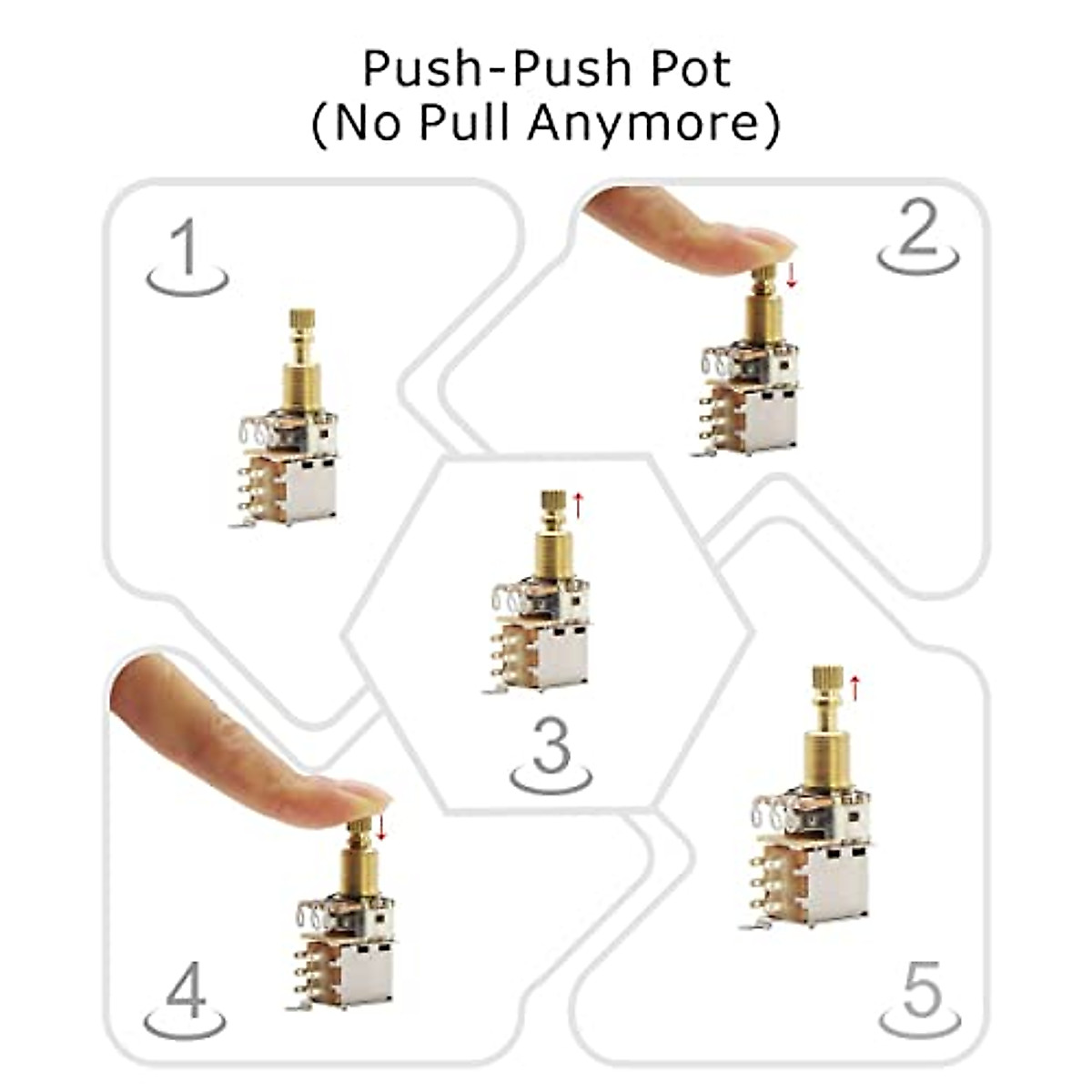 Push-Push Pot
(No Pull Anymore)

1

2

3

4

5