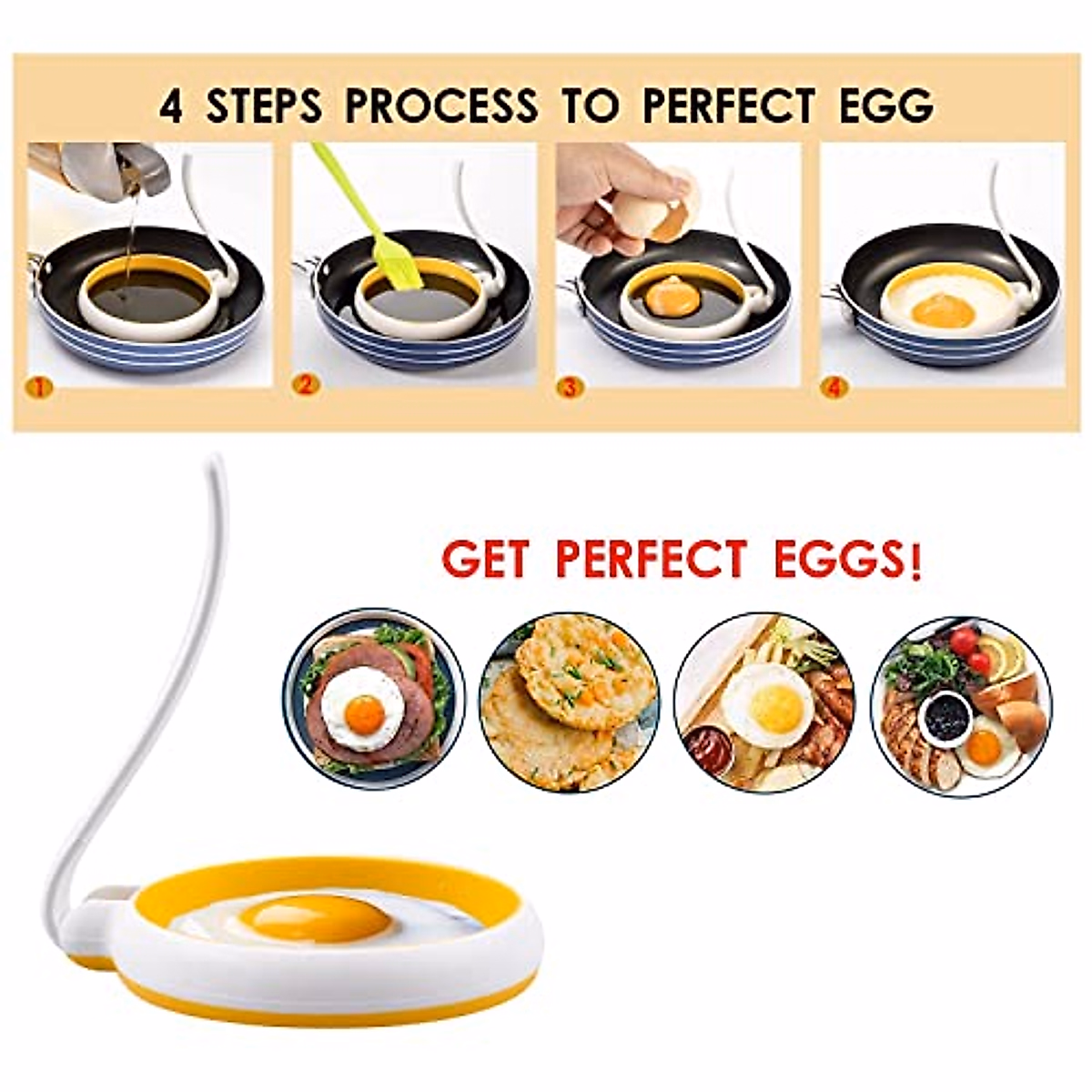 4 STEPS PROCESS TO PERFECT EGG

1

2

3

4

GET PERFECT EGGS!