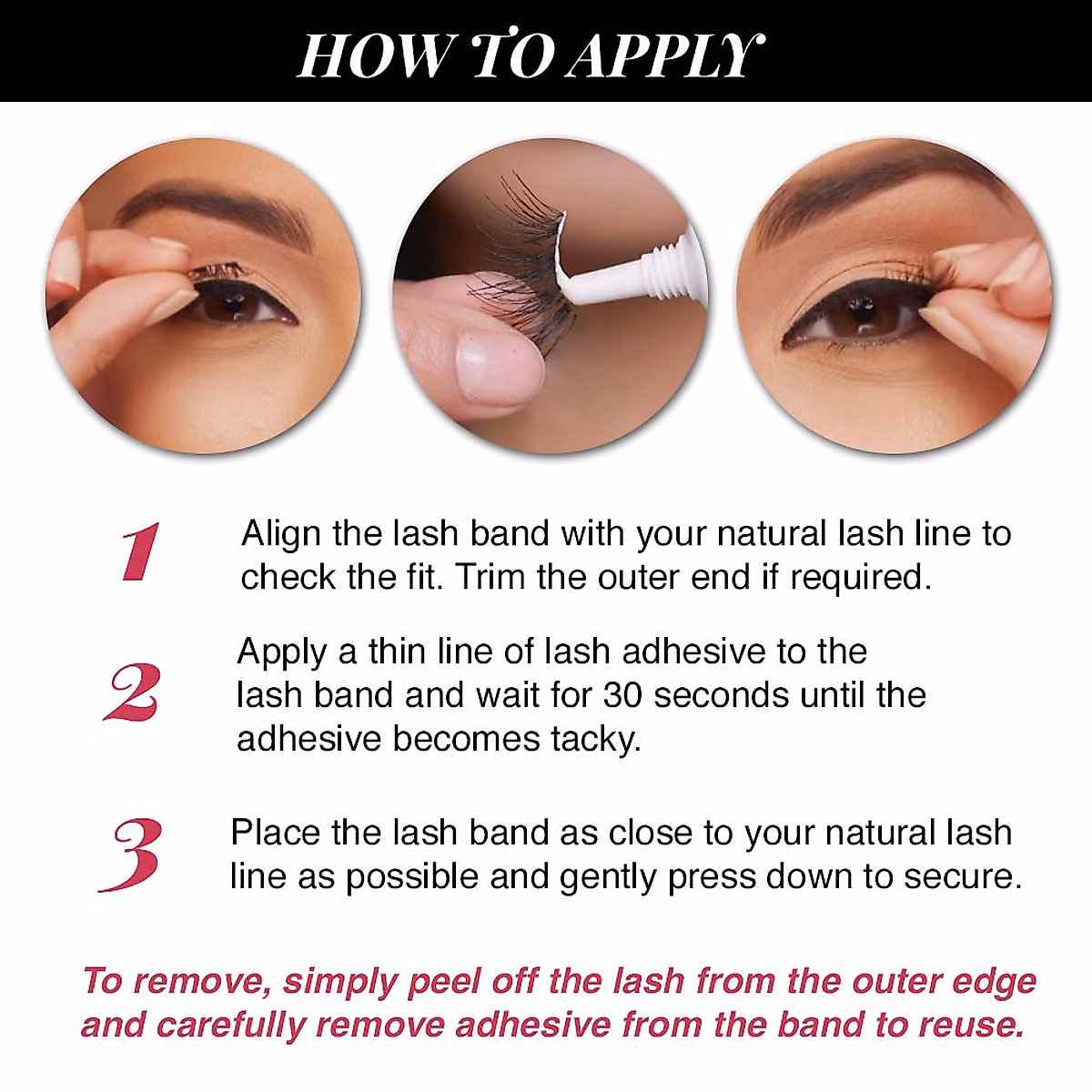 HOW TO APPLY

1 Align the lash band with your natural lash line to check the fit. Trim the outer end if required.

2 Apply a thin line of lash adhesive to the lash band and wait for 30 seconds until the adhesive becomes tacky.

3 Place the lash band as close to your natural lash line as possible and gently press down to secure.

To remove, simply peel off the lash from the outer edge and carefully remove adhesive from the band to reuse.