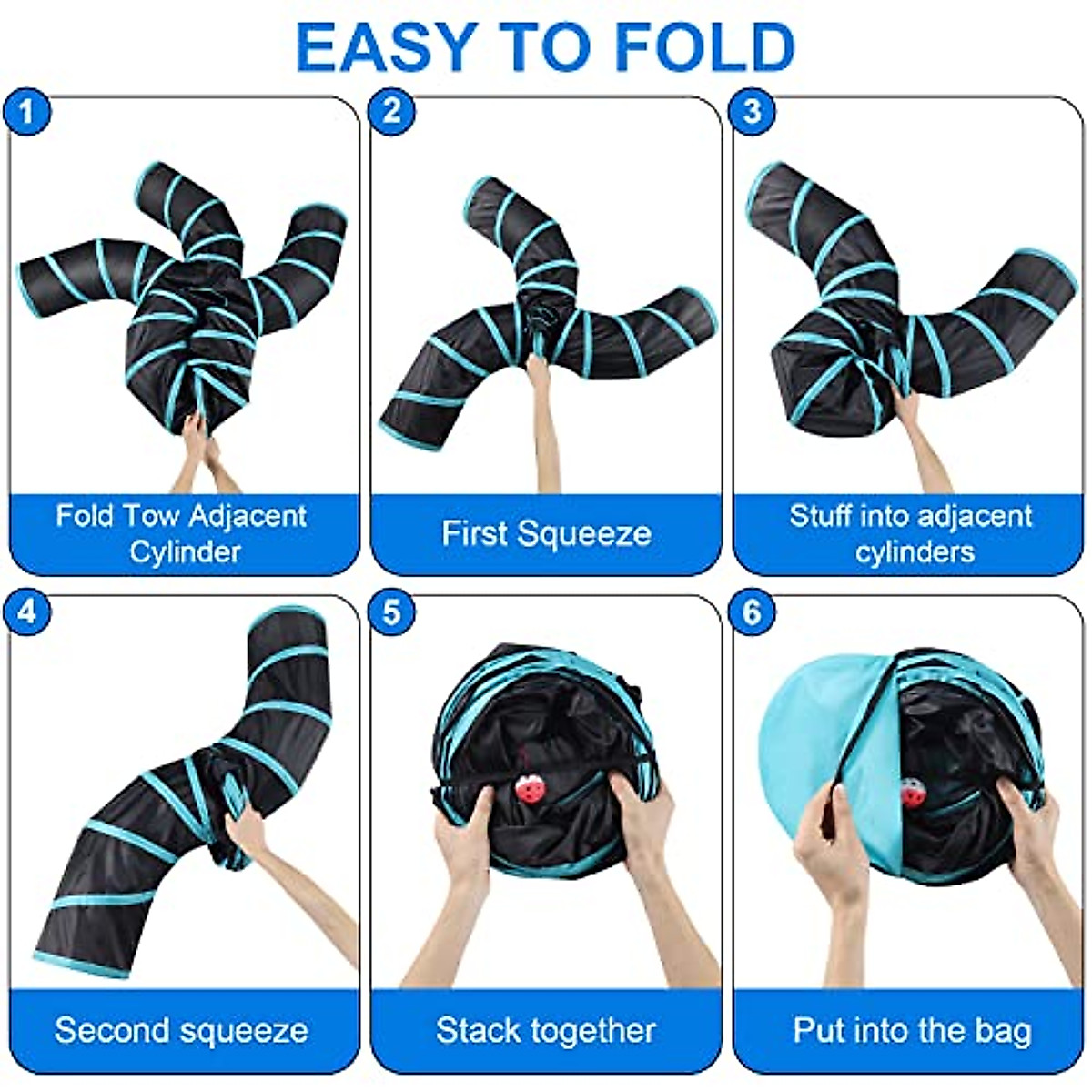 EASY TO FOLD

1
Fold Tow Adjacent Cylinder

2
First Squeeze

3
Stuff into adjacent cylinders

4
Second squeeze

5
Stack together

6
Put into the bag