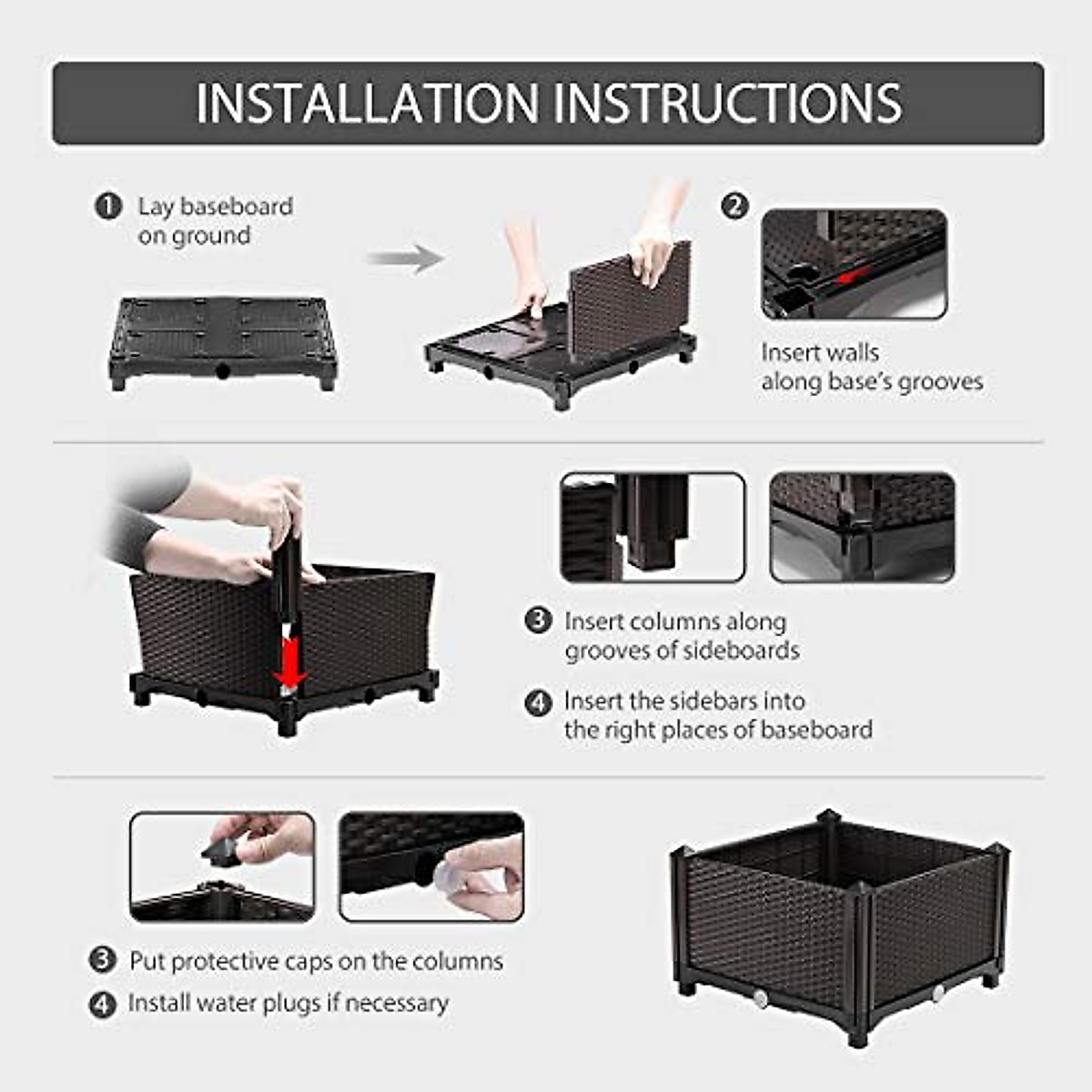 INSTALLATION INSTRUCTIONS

1 Lay baseboard on ground

2

Insert walls along base's grooves

3 Insert columns along grooves of sideboards

4 Insert the sidebars into the right places of baseboard

3 Put protective caps on the columns

4 Install water plugs if necessary