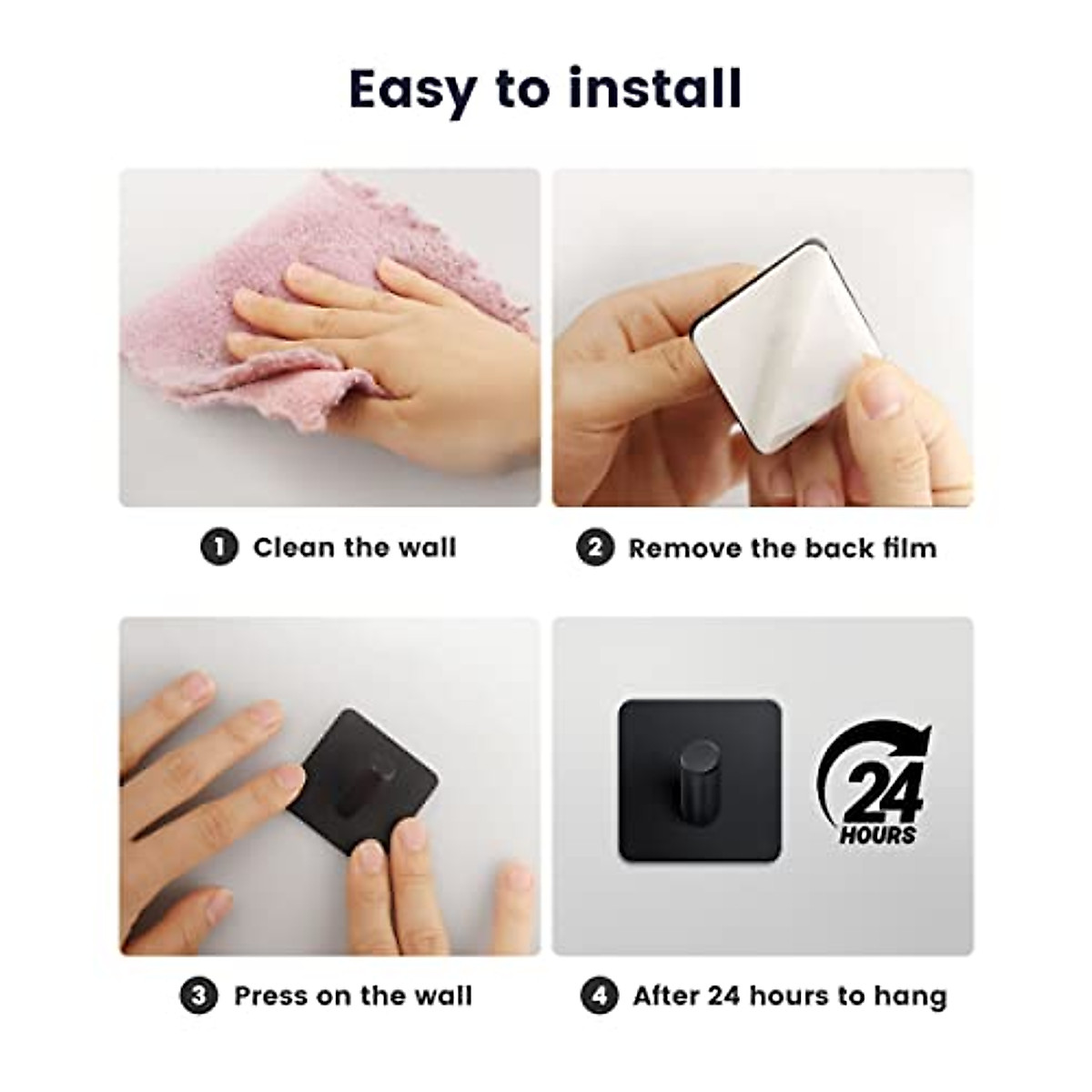 Easy to install

1 Clean the wall

2 Remove the back film

3 Press on the wall

24 HOURS

4 After 24 hours to hang