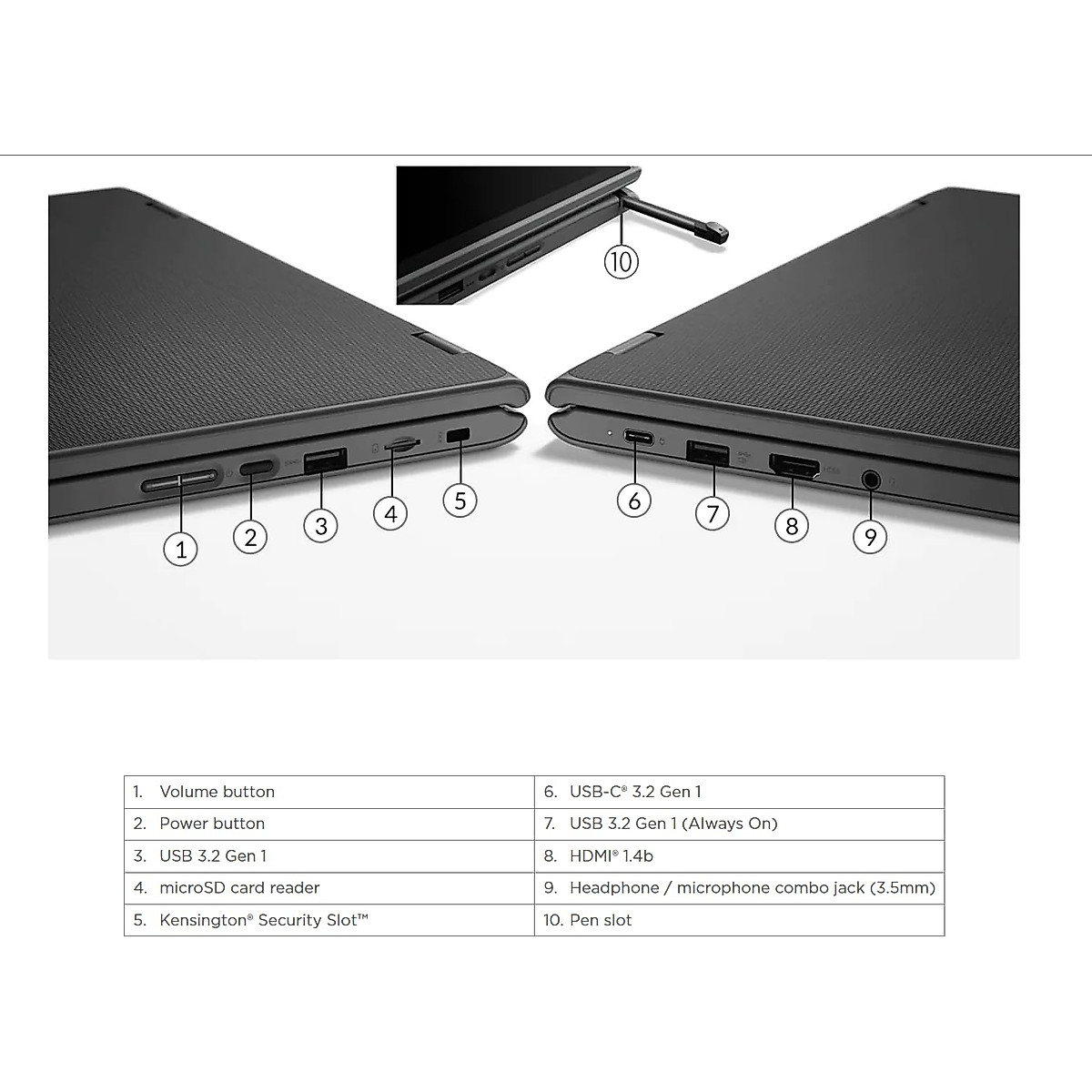 10

1 2 3 4 5

6 7 8 9

| 1. Volume button | 6. USB-C® 3.2 Gen 1 |
|---|---|
| 2. Power button | 7. USB 3.2 Gen 1 (Always On) |
| 3. USB 3.2 Gen 1 | 8. HDMI® 1.4b |
| 4. microSD card reader | 9. Headphone / microphone combo jack (3.5mm) |
| 5. Kensington® Security Slot™ | 10. Pen slot |