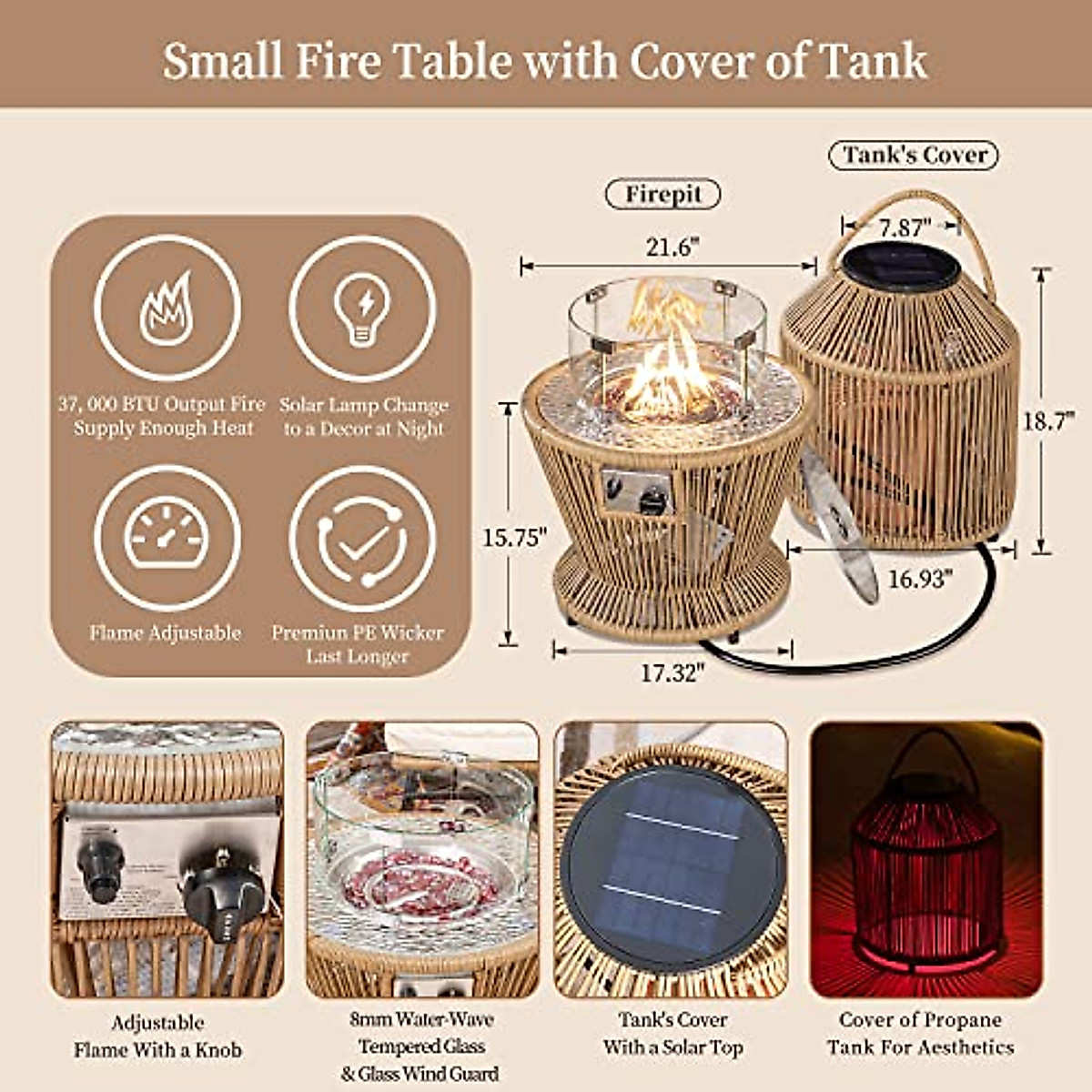 Small Fire Table with Cover of Tank

37, 000 BTU Output Fire Supply Enough Heat

Solar Lamp Change to a Decor at Night

Flame Adjustable

Premiun PE Wicker Last Longer

Firepit

Tank's Cover

21.6"

7.87"

18.7"

15.75"

16.93"

17.32"

Adjustable Flame With a Knob

8mm Water-Wave Tempered Glass & Glass Wind Guard

Tank's Cover With a Solar Top

Cover of Propane Tank For Aesthetics