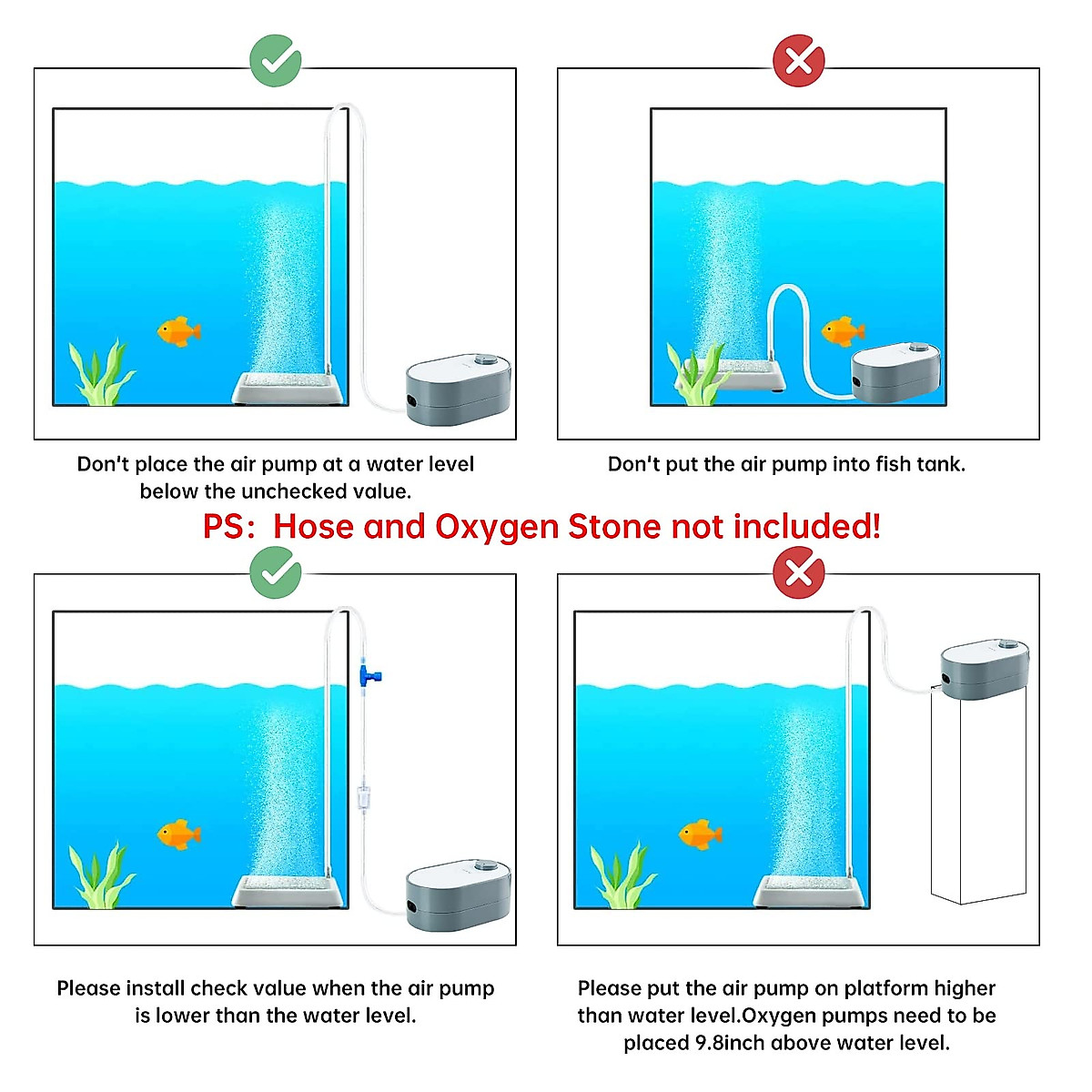 Don't place the air pump at a water level below the unchecked value.

Don't put the air pump into fish tank.

PS: Hose and Oxygen Stone not included!

Please install check value when the air pump is lower than the water level.

Please put the air pump on platform higher than water level.Oxygen pumps need to be placed 9.8inch above water level.