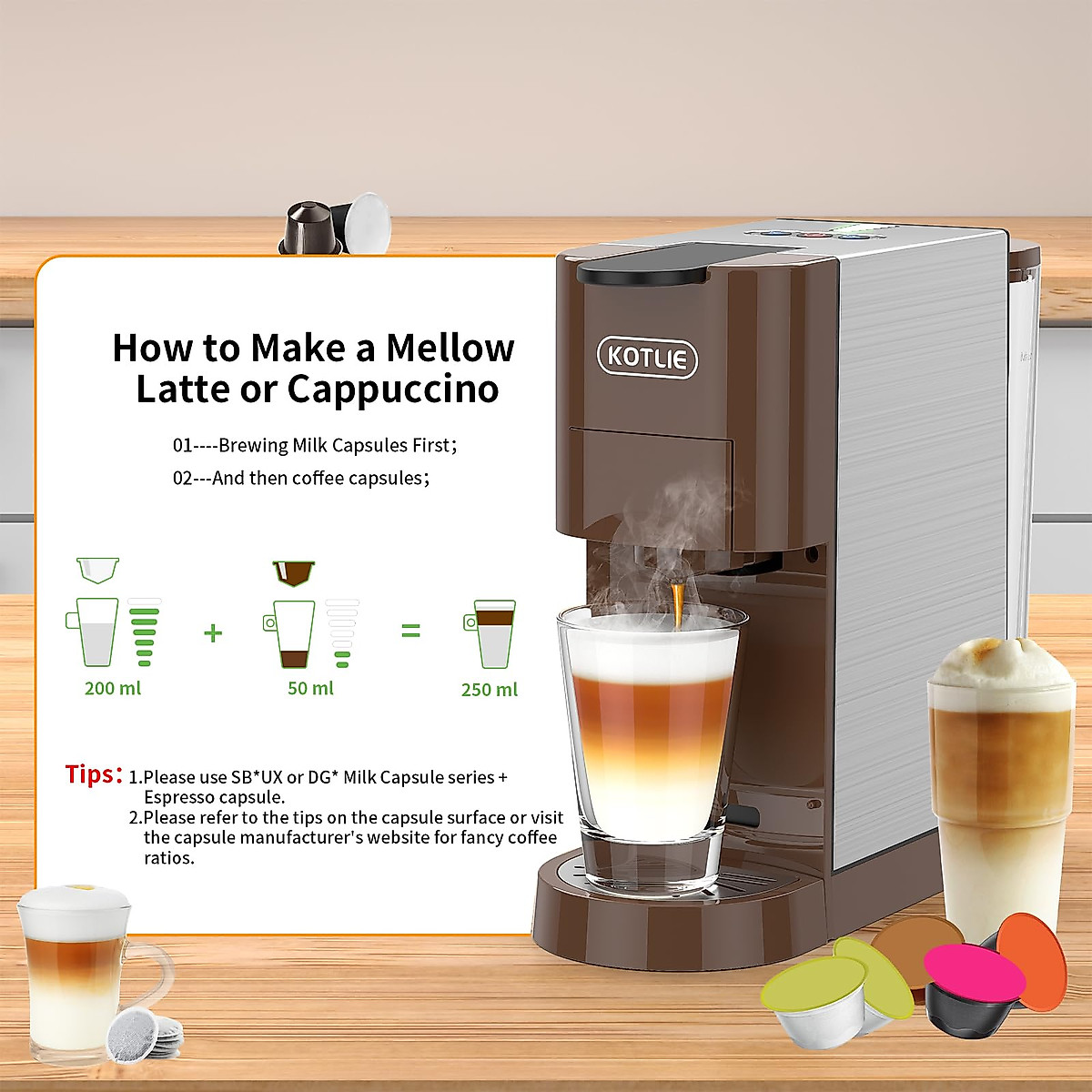 How to Make a Mellow Latte or Cappuccino

01----Brewing Milk Capsules First;

02---And then coffee capsules;

200 ml

+

50 ml

=

250 ml

Tips: 1.Please use SB*UX or DG* Milk Capsule series + Espresso capsule.
2.Please refer to the tips on the capsule surface or visit the capsule manufacturer's website for fancy coffee ratios.

KOTLIE