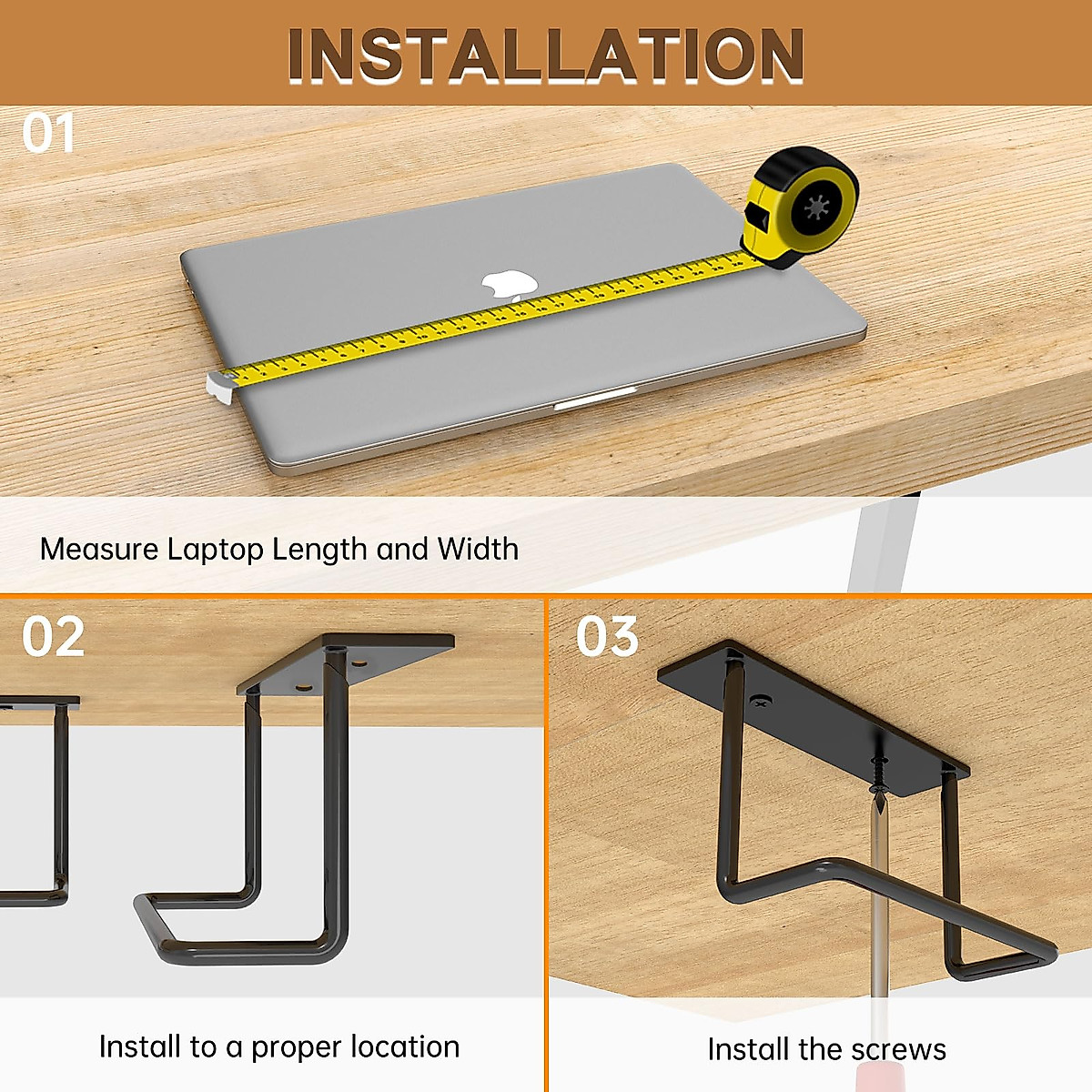 INSTALLATION

01

Measure Laptop Length and Width

02

Install to a proper location

03

Install the screws