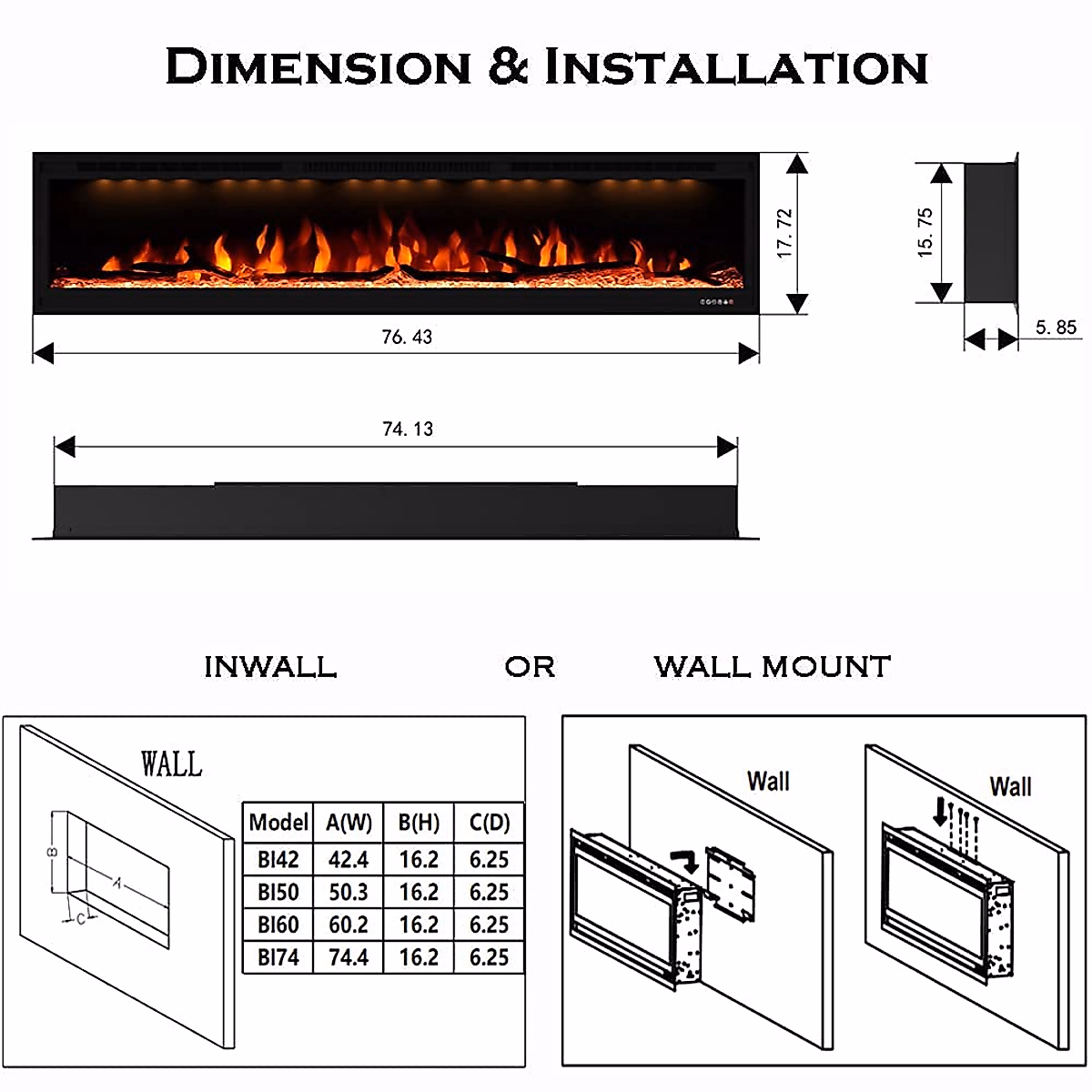 DIMENSION & INSTALLATION

17. 72

15. 75

76. 43

5. 85

74. 13

INWALL OR WALL MOUNT

WALL

B

A

C

| Model | A(W) | B(H) | C(D) |
|---|---|---|---|
| BI42 | 42.4 | 16.2 | 6.25 |
| BI50 | 50.3 | 16.2 | 6.25 |
| BI60 | 60.2 | 16.2 | 6.25 |
| BI74 | 74.4 | 16.2 | 6.25 |

Wall

Wall