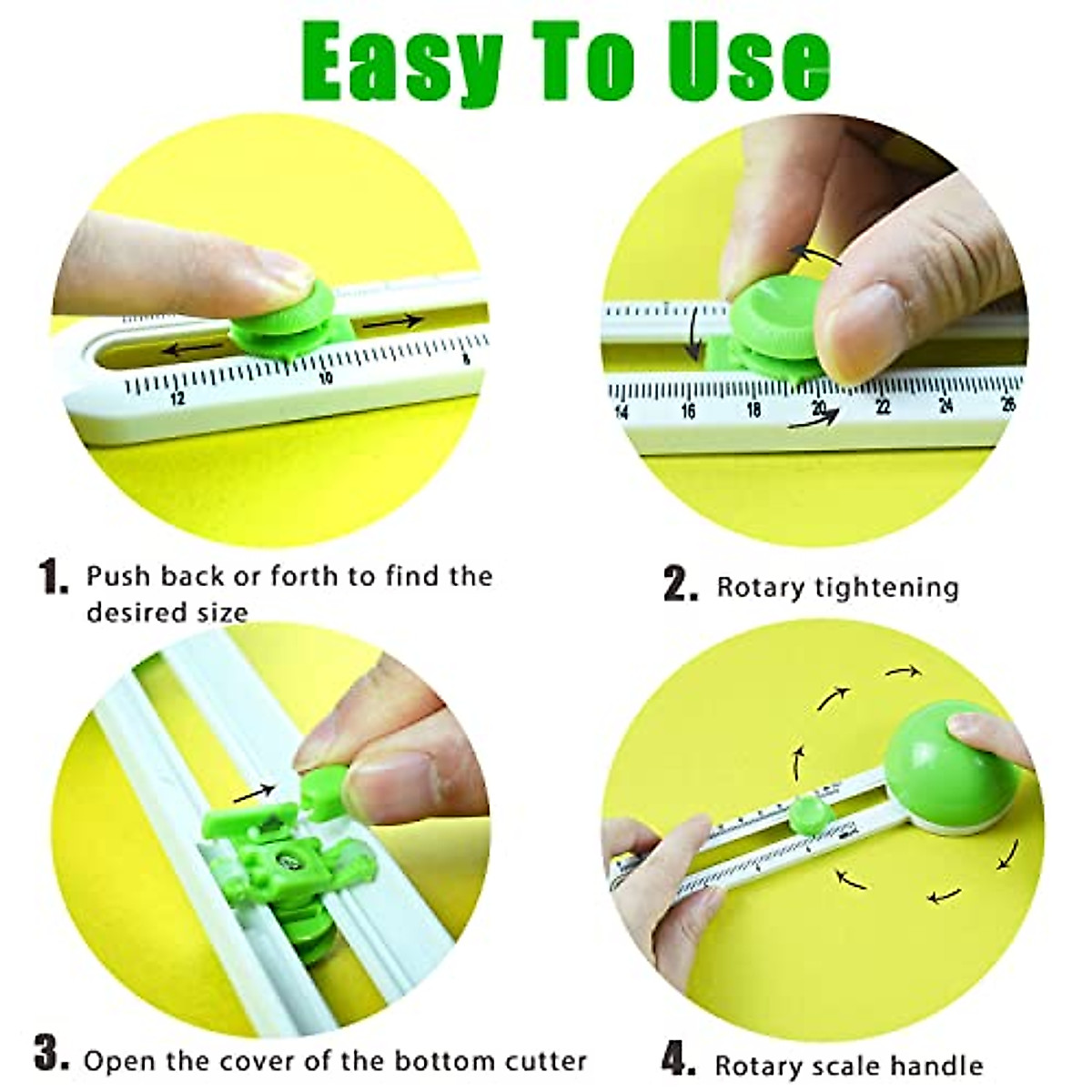 Easy To Use

12 10 8

14 16 18 20 22 24 26

1. Push back or forth to find the desired size

2. Rotary tightening

3. Open the cover of the bottom cutter

4. Rotary scale handle