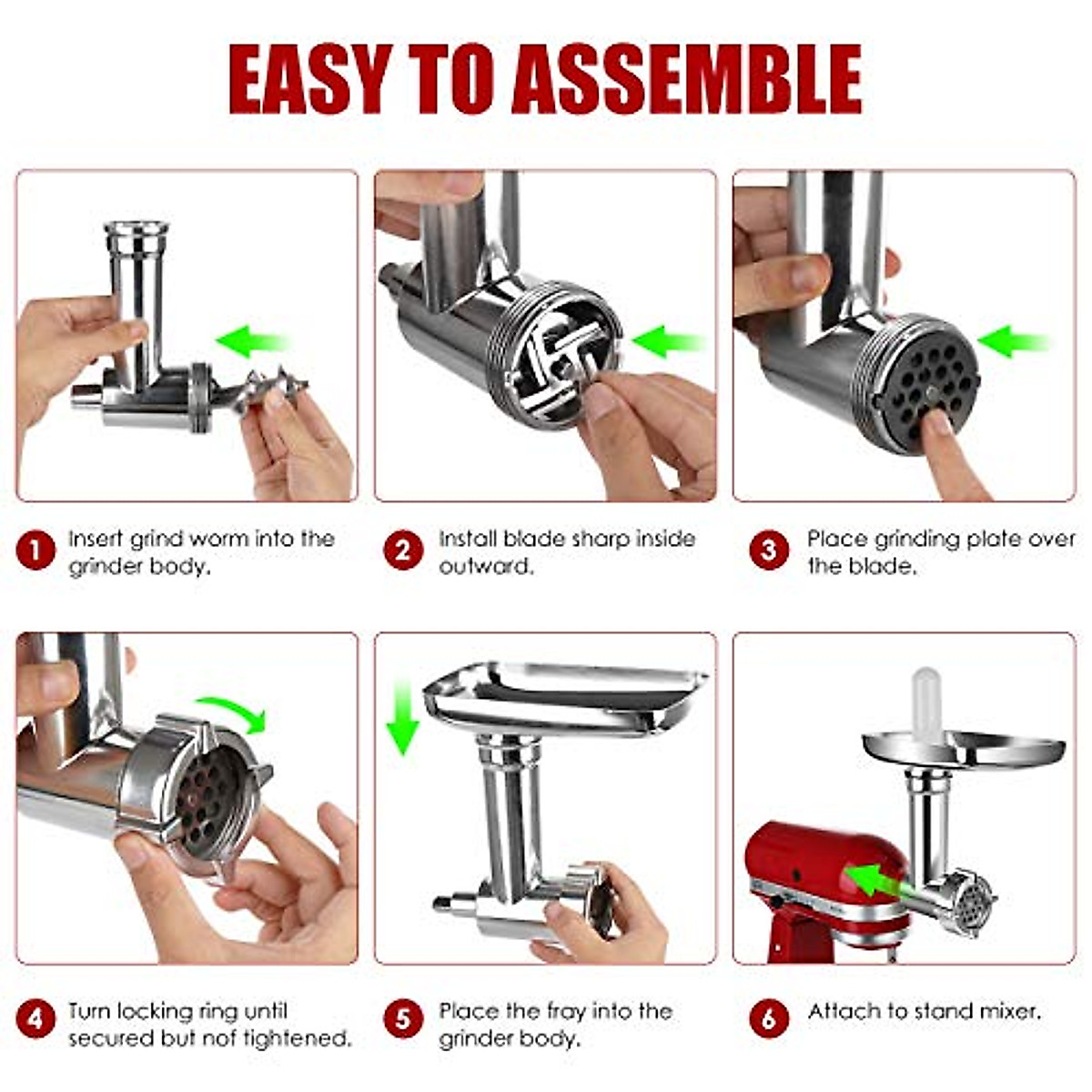 EASY TO ASSEMBLE

1 Insert grind worm into the grinder body.

2 Install blade sharp inside outward.

3 Place grinding plate over the blade.

4 Turn locking ring until secured but not tightened.

5 Place the tray into the grinder body.

6 Attach to stand mixer.