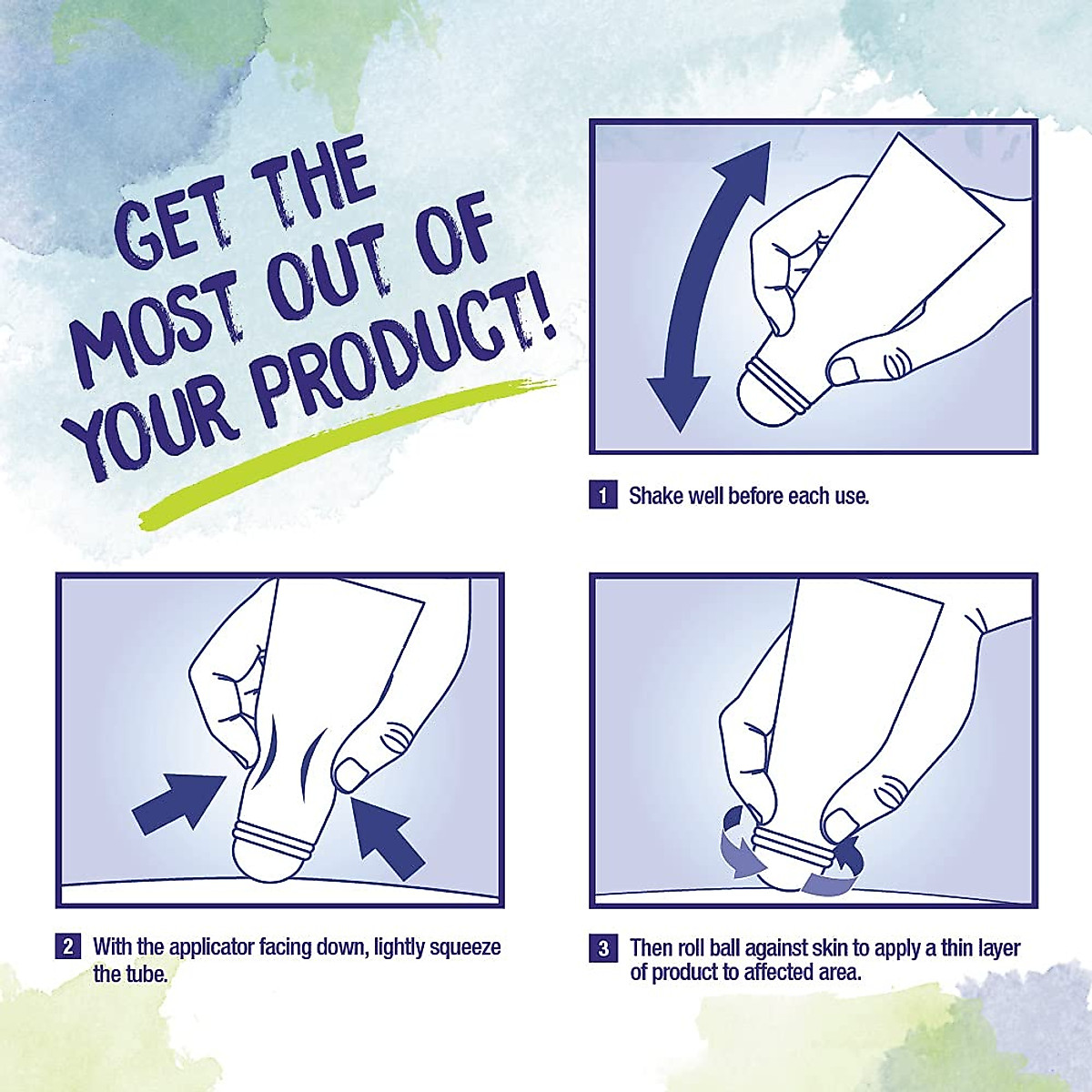 GET THE MOST OUT OF YOUR PRODUCT!

1 Shake well before each use.

2 With the applicator facing down, lightly squeeze the tube.

3 Then roll ball against skin to apply a thin layer of product to affected area.