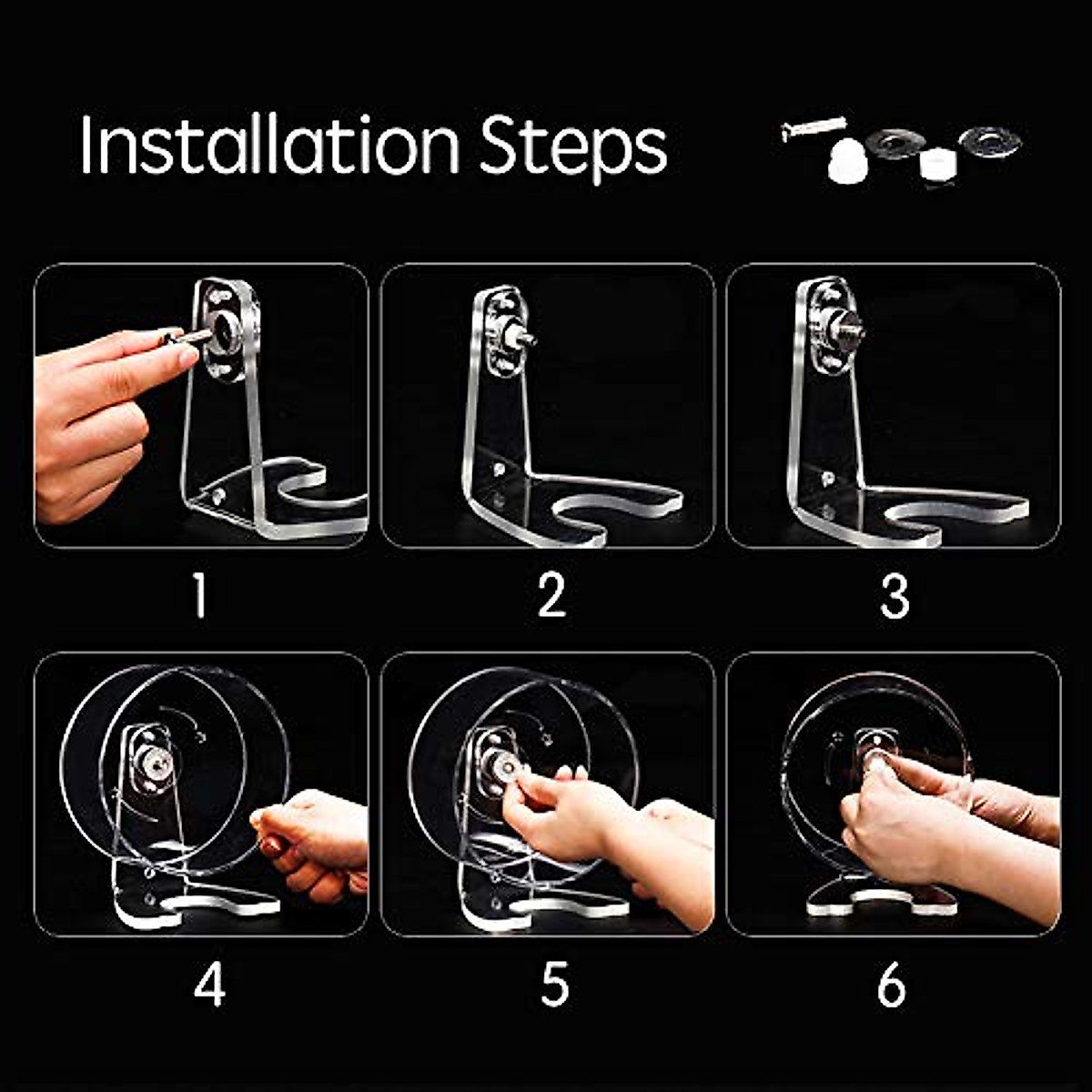 Installation Steps

1

2

3

4

5

6