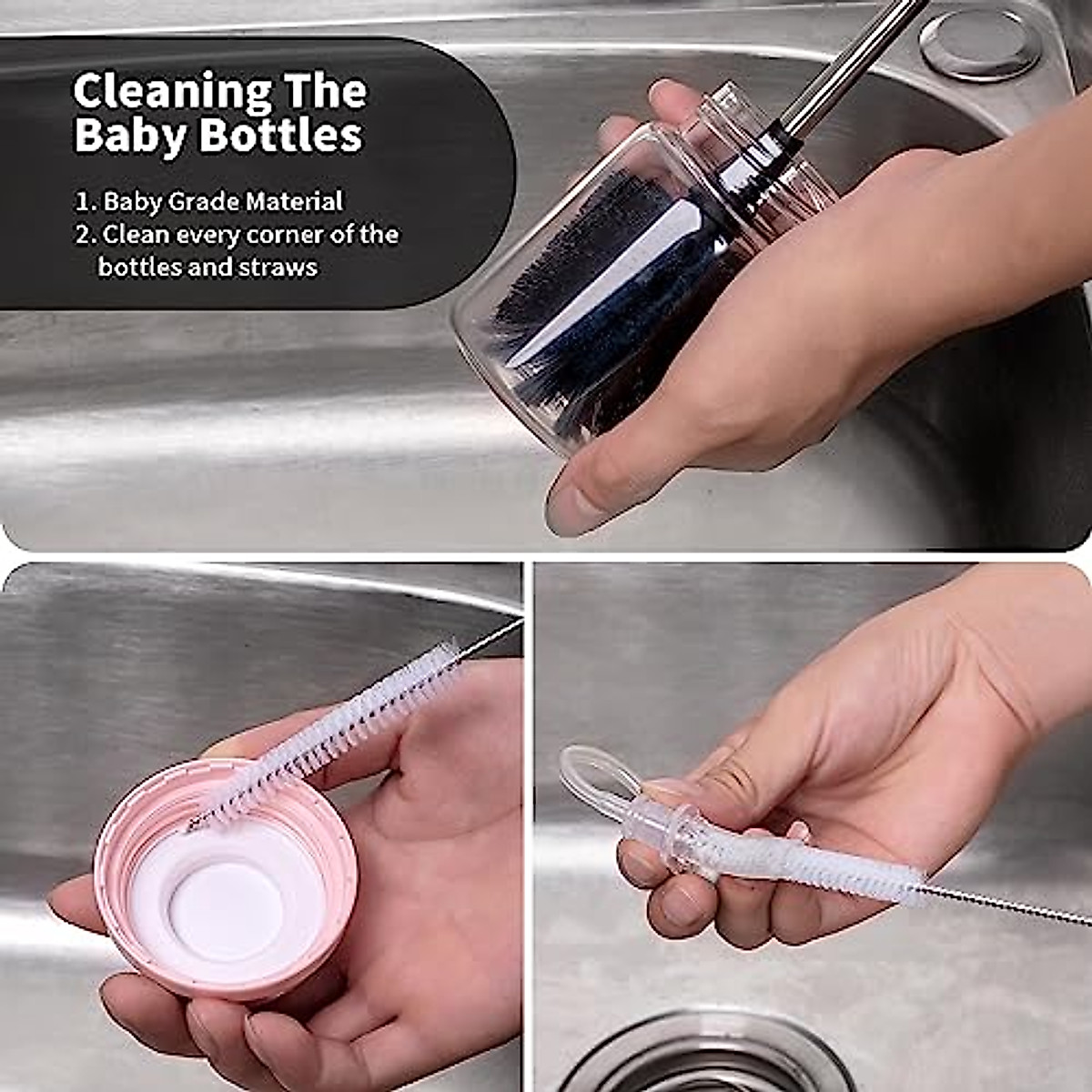 Cleaning The Baby Bottles

1. Baby Grade Material
2. Clean every corner of the bottles and straws