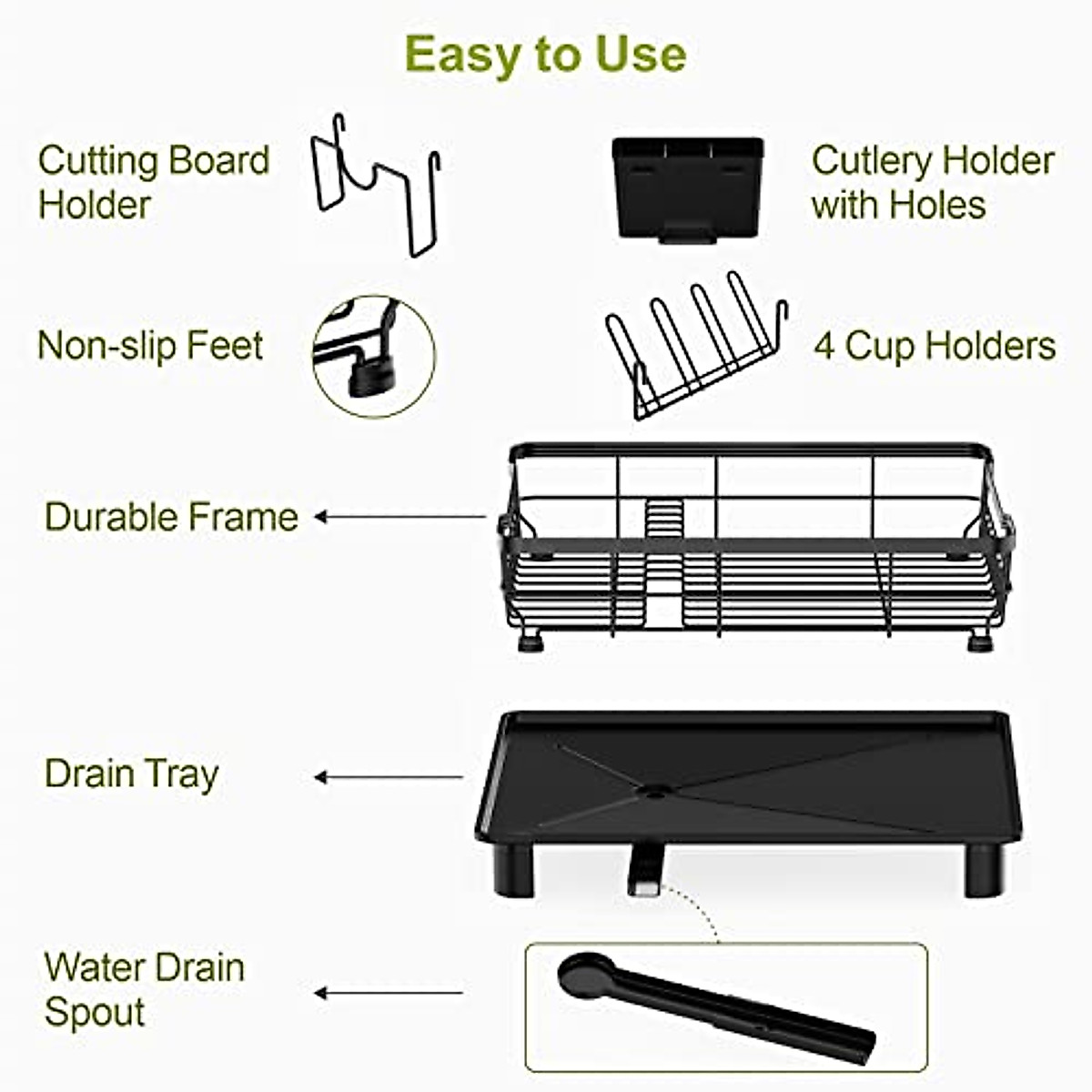 Easy to Use

Cutting Board Holder

Cutlery Holder with Holes

Non-slip Feet

4 Cup Holders

Durable Frame

Drain Tray

Water Drain Spout