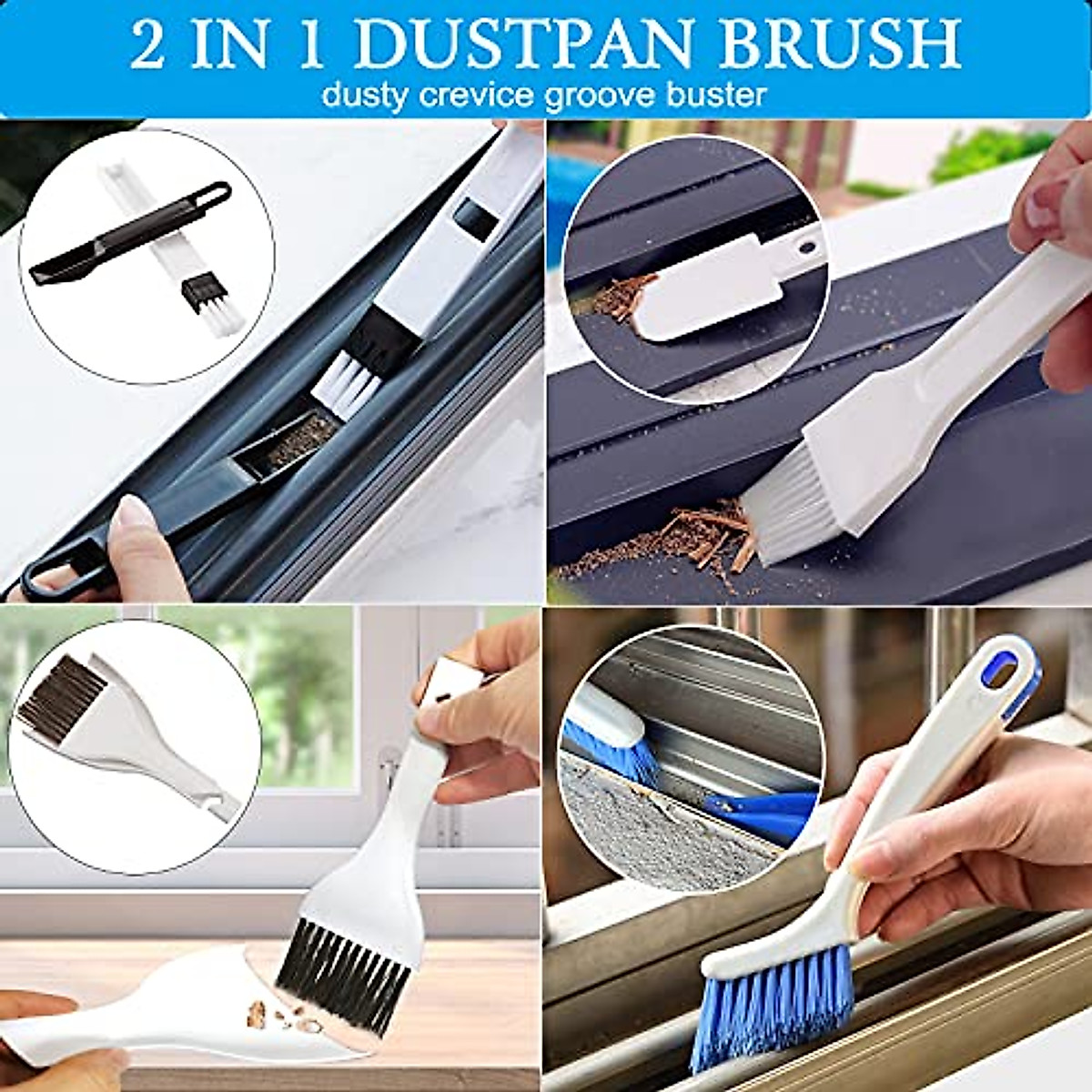 2 IN 1 DUSTPAN BRUSH
dusty crevice groove buster