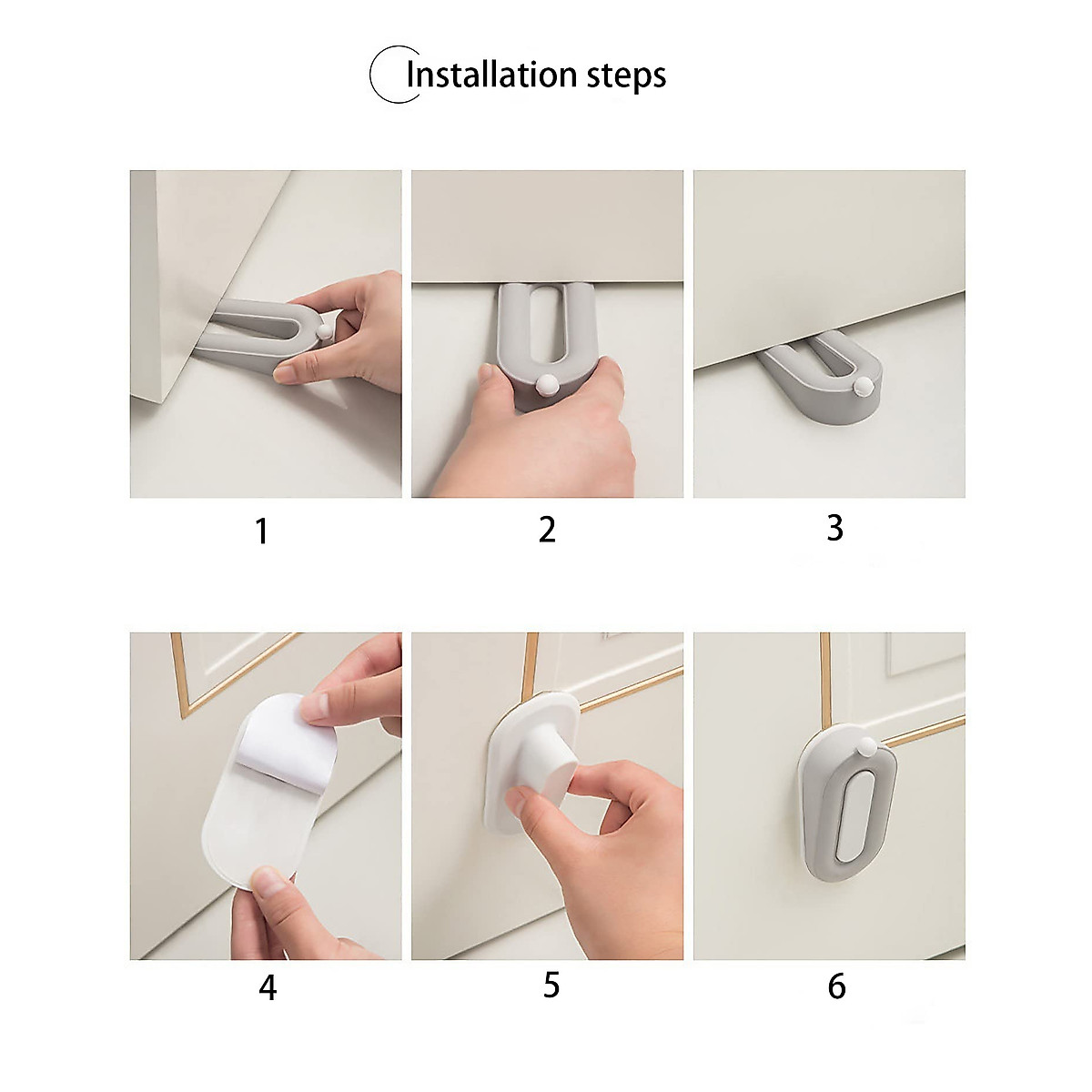 Installation steps

1

2

3

4

5

6