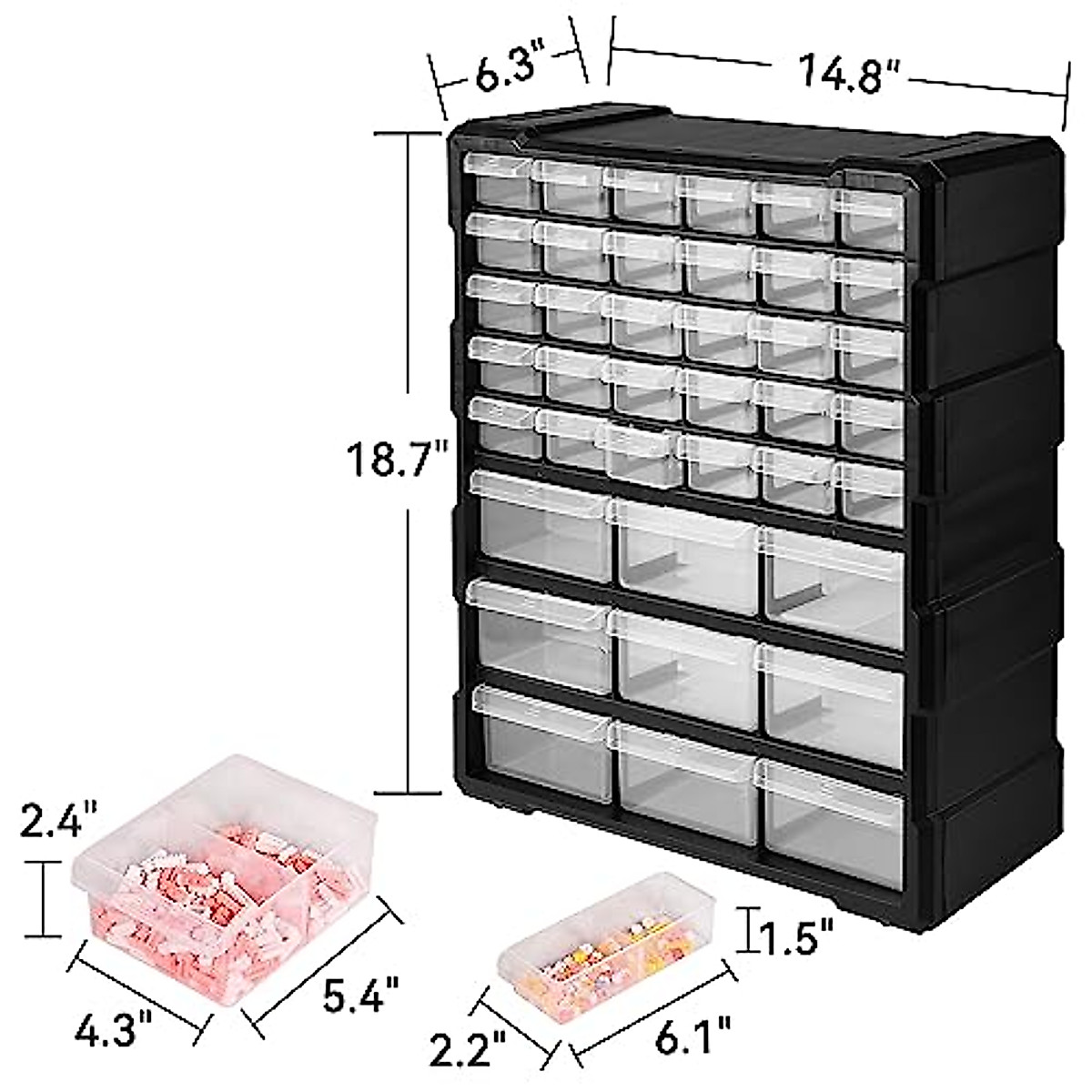 6.3"
14.8"
18.7"
2.4"
4.3"
5.4"
1.5"
2.2"
6.1"