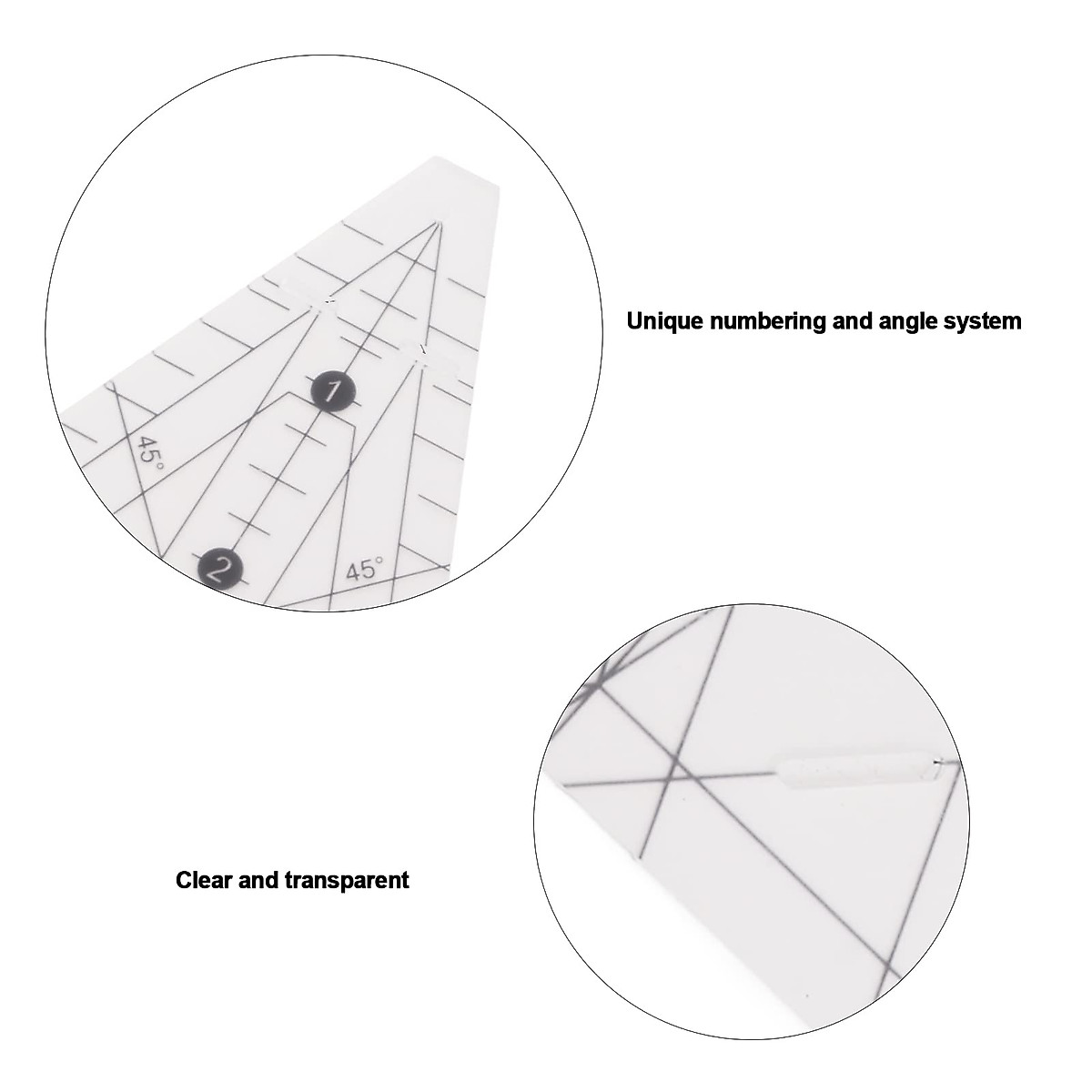 1

45°

2

45°

Unique numbering and angle system

Clear and transparent