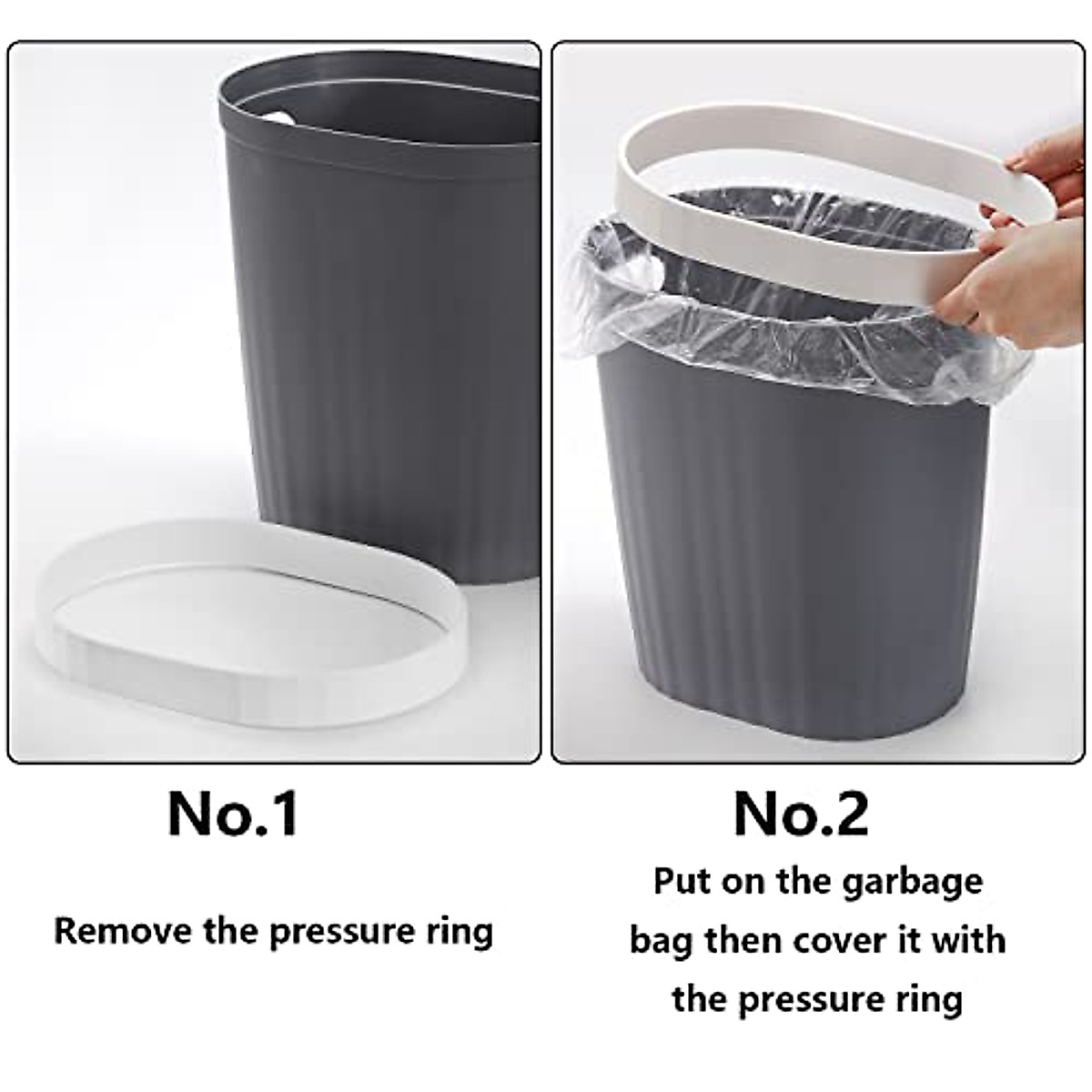 No.1

Remove the pressure ring

No.2

Put on the garbage bag then cover it with the pressure ring