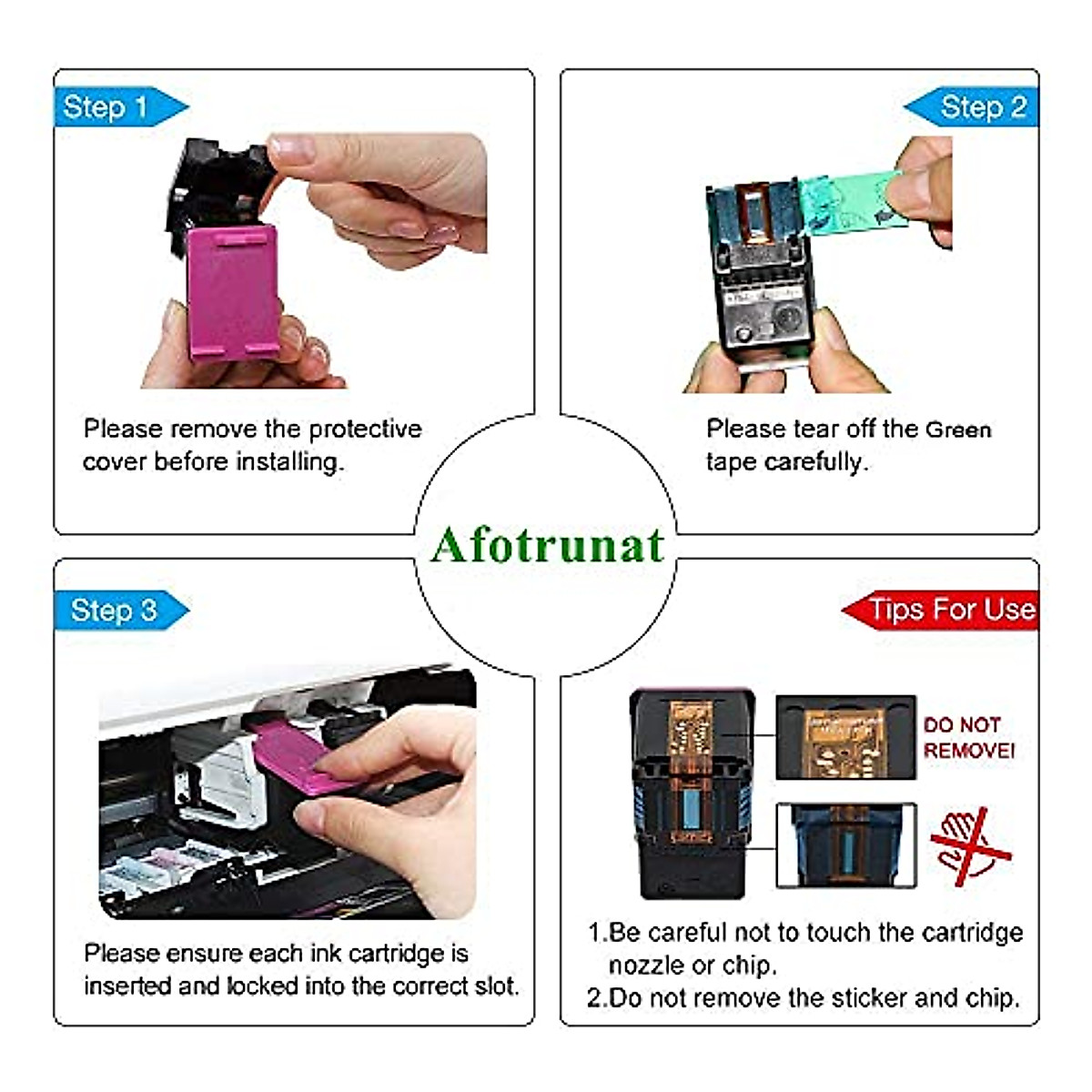 Step 1

Please remove the protective cover before installing.

Step 2

Please tear off the Green tape carefully.

Afotrunat

Step 3

Please ensure each ink cartridge is inserted and locked into the correct slot.

Tips For Use

DO NOT REMOVE!

1.Be careful not to touch the cartridge nozzle or chip.
2.Do not remove the sticker and chip.