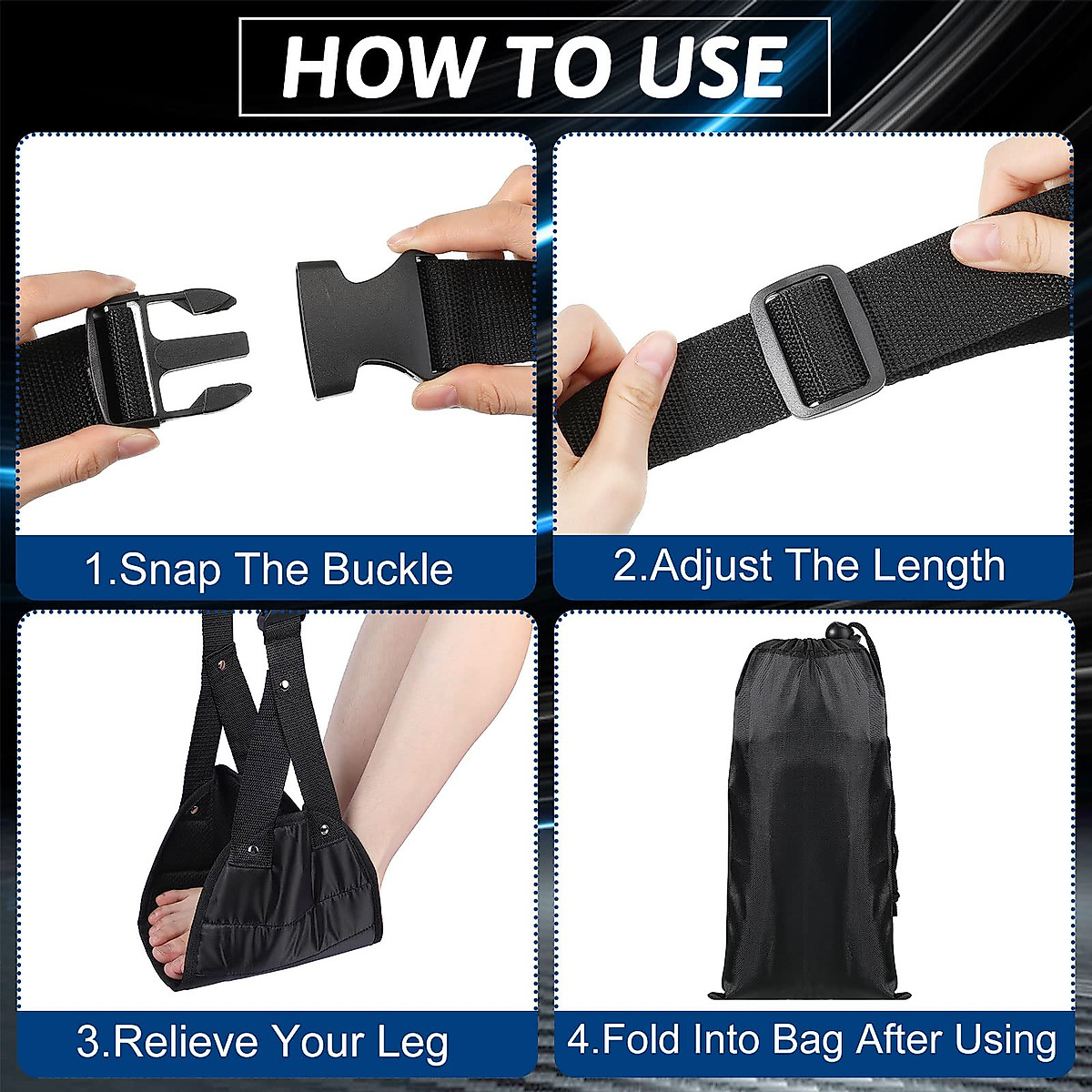 HOW TO USE

1.Snap The Buckle

2.Adjust The Length

3.Relieve Your Leg

4.Fold Into Bag After Using