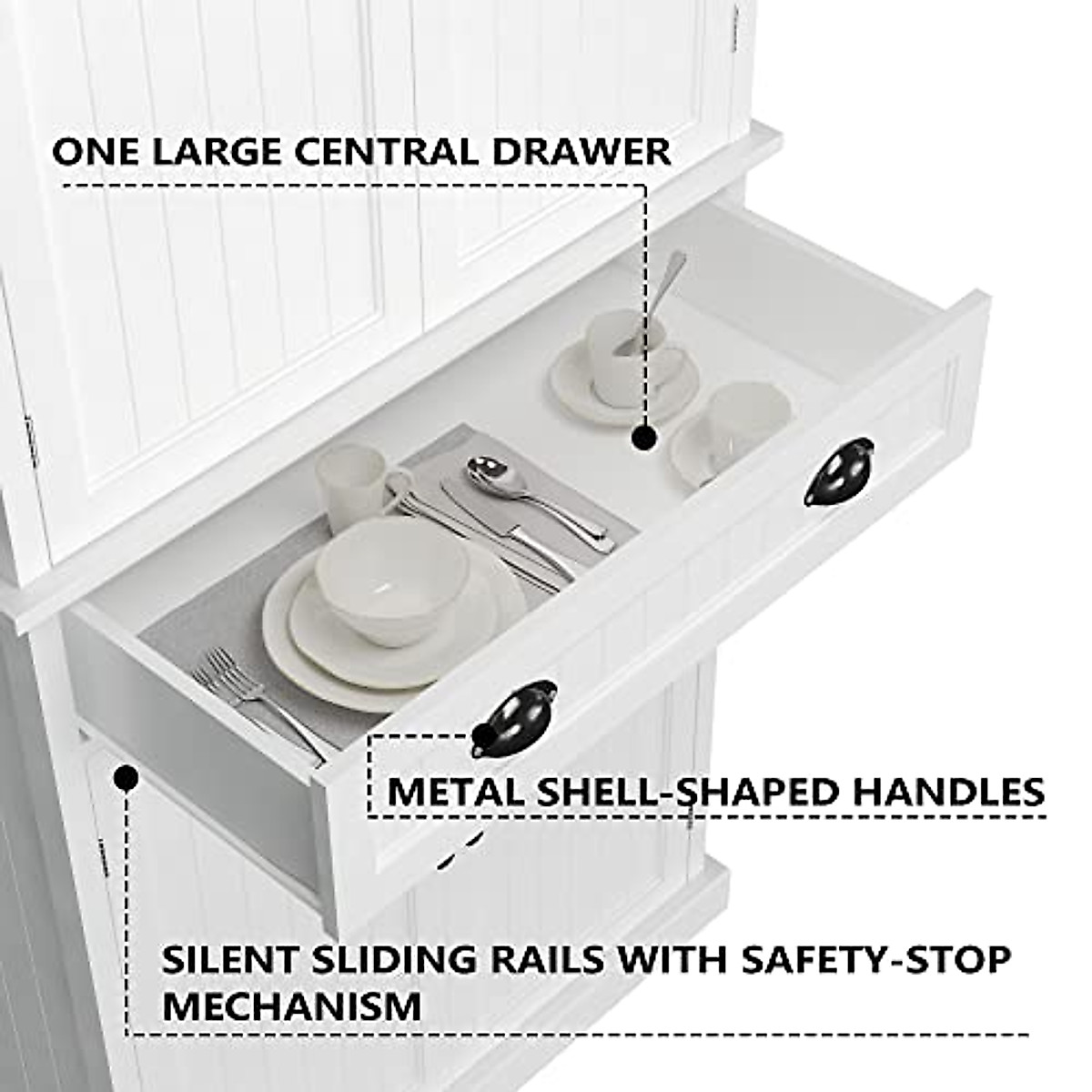 ONE LARGE CENTRAL DRAWER

METAL SHELL-SHAPED HANDLES

SILENT SLIDING RAILS WITH SAFETY-STOP MECHANISM