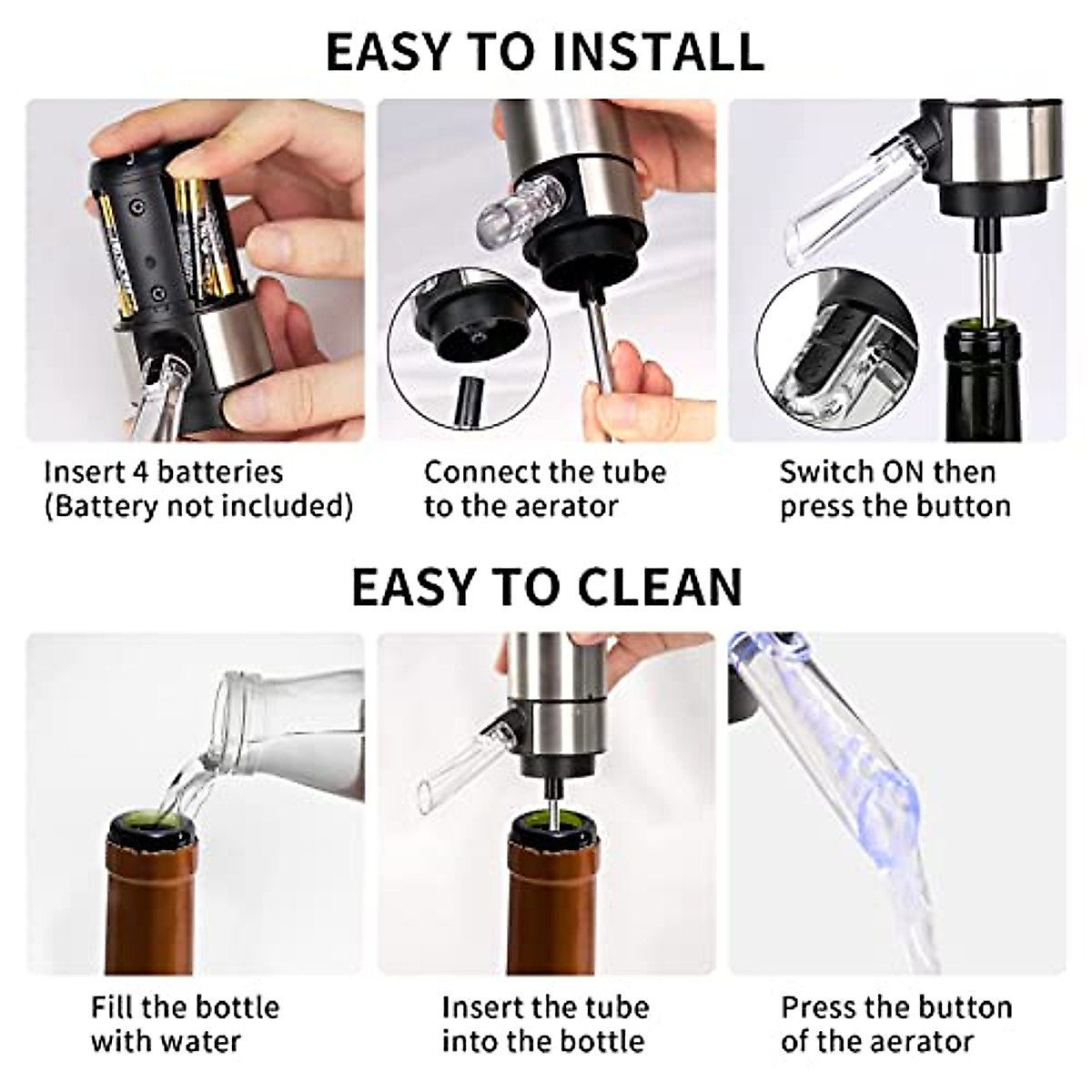 EASY TO INSTALL

Insert 4 batteries (Battery not included)

Connect the tube to the aerator

Switch ON then press the button

EASY TO CLEAN

Fill the bottle with water

Insert the tube into the bottle

Press the button of the aerator