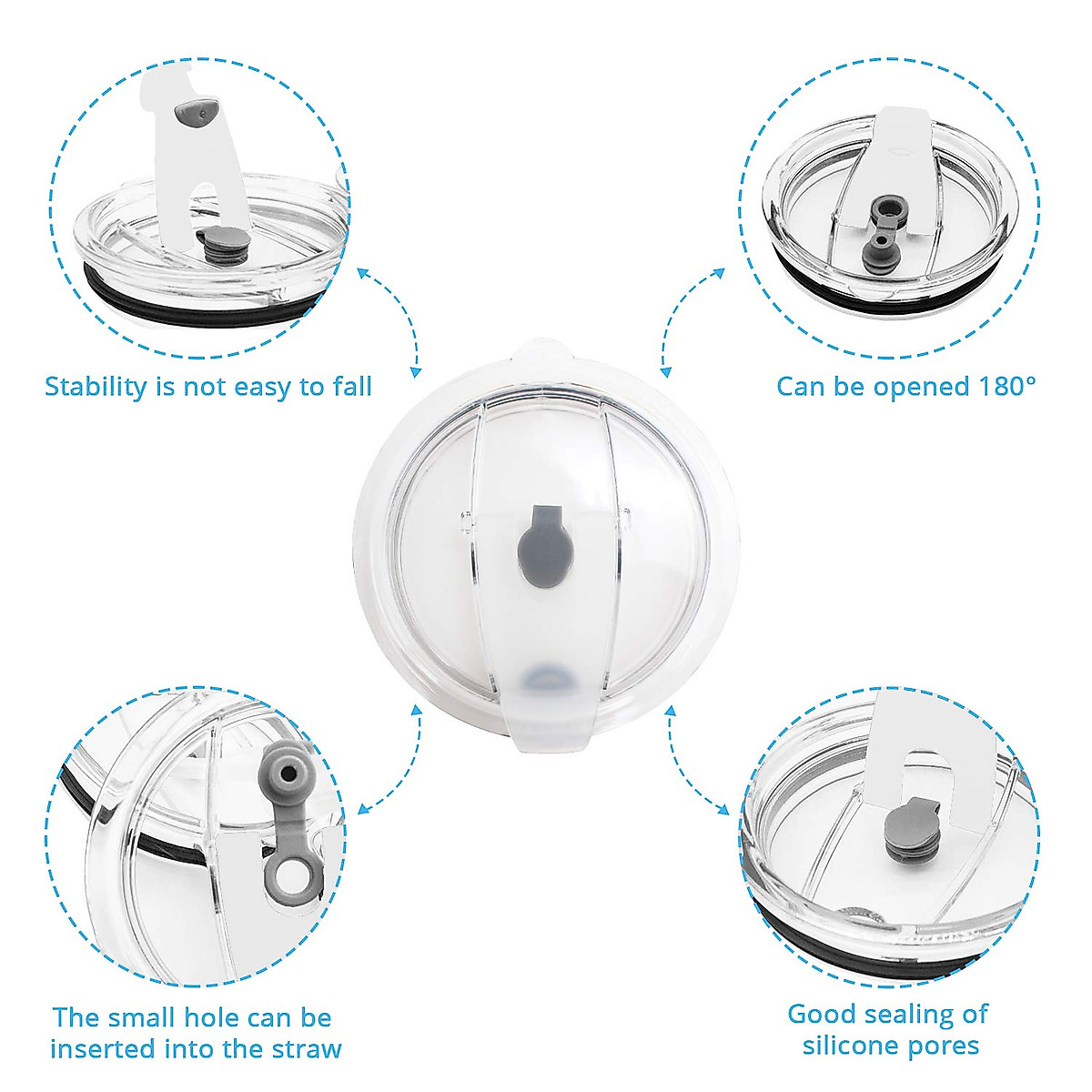 Stability is not easy to fall

Can be opened 180°

The small hole can be inserted into the straw

Good sealing of silicone pores