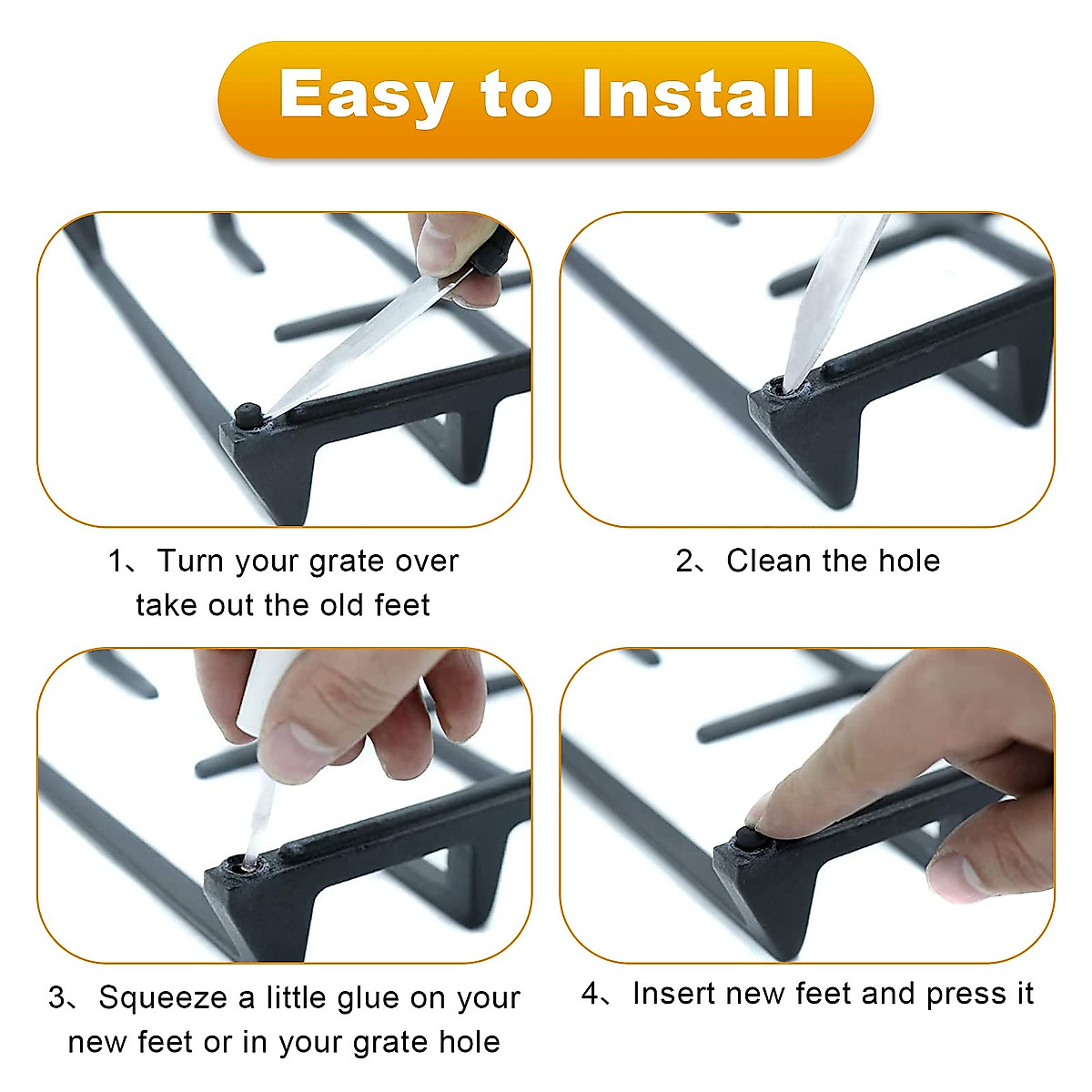 Easy to Install

1、Turn your grate over take out the old feet

2、Clean the hole

3、Squeeze a little glue on your new feet or in your grate hole

4、Insert new feet and press it