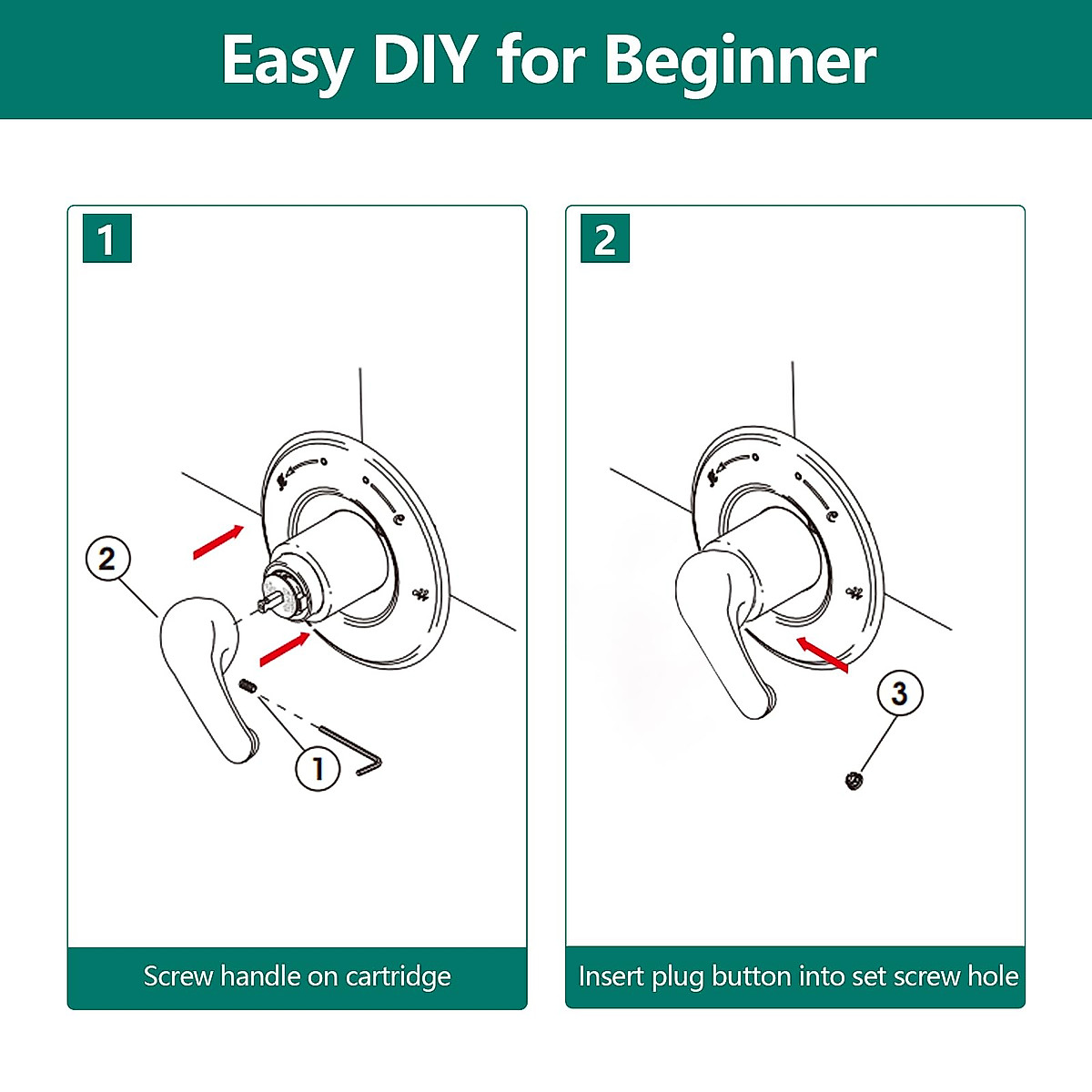 Easy DIY for Beginner

1

2

1

Screw handle on cartridge

2

3

Insert plug button into set screw hole