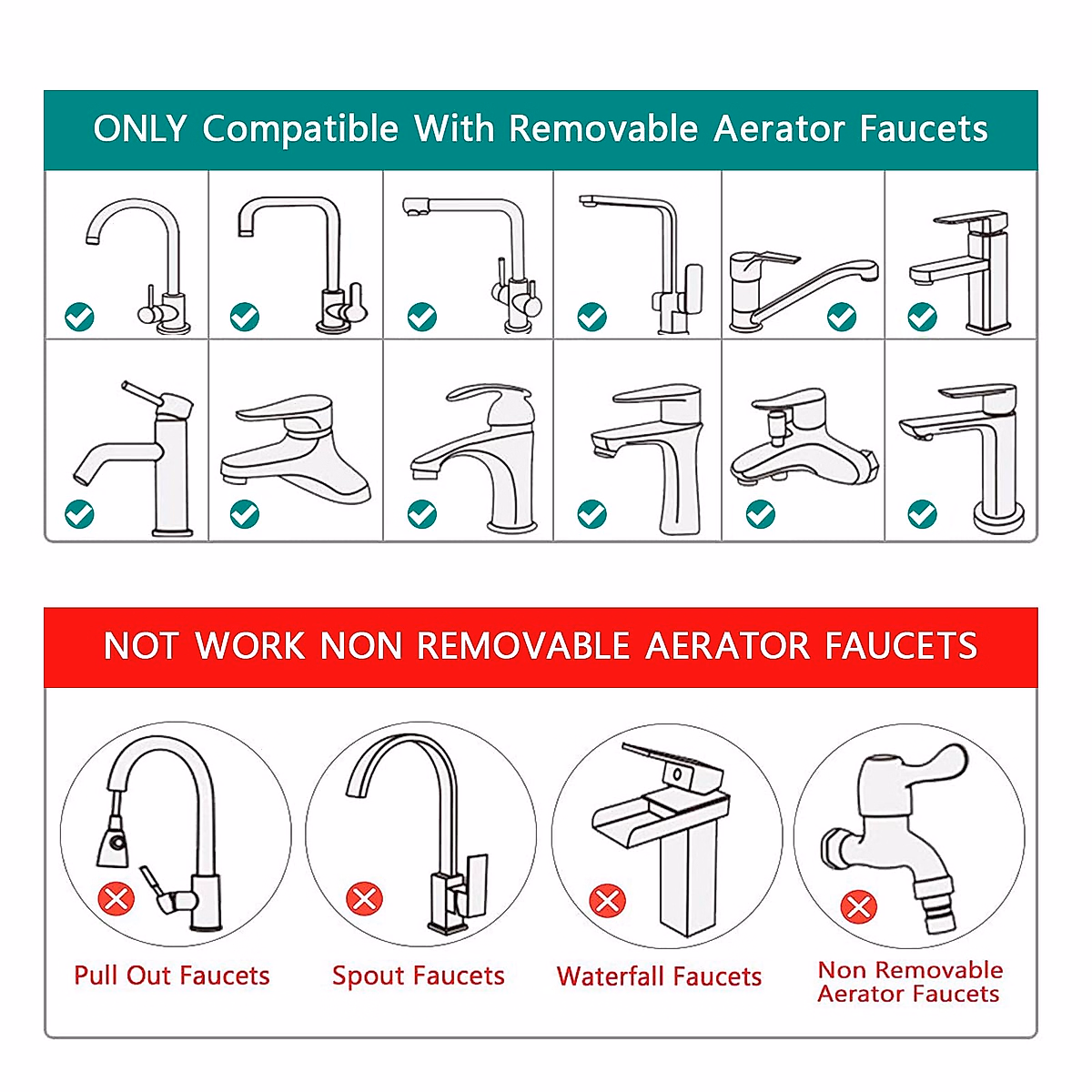 ONLY Compatible With Removable Aerator Faucets

NOT WORK NON REMOVABLE AERATOR FAUCETS

Pull Out Faucets

Spout Faucets

Waterfall Faucets

Non Removable Aerator Faucets