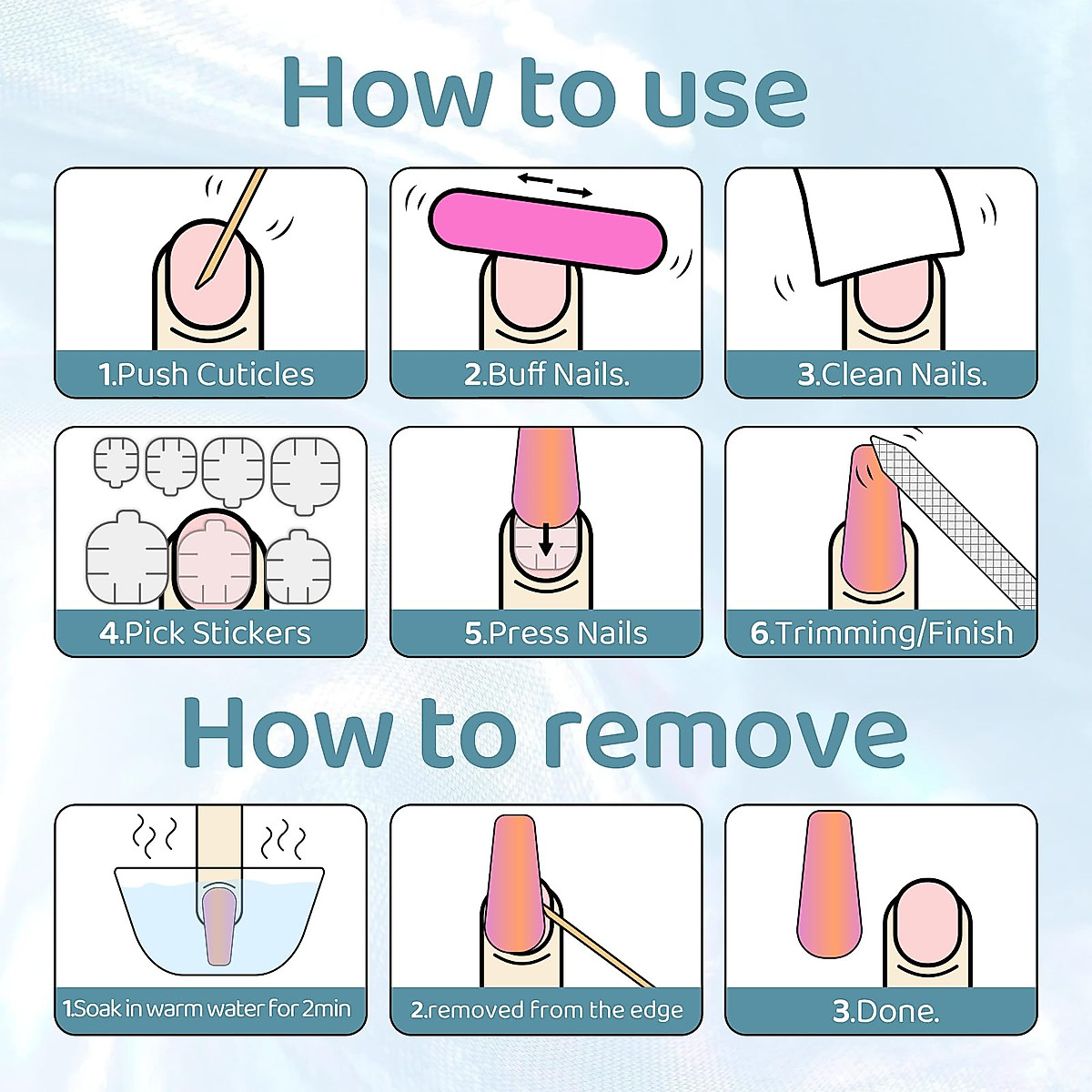 How to use

1.Push Cuticles

2.Buff Nails.

3.Clean Nails.

4.Pick Stickers

5.Press Nails

6.Trimming/Finish

How to remove

1.Soak in warm water for 2min

2.removed from the edge

3.Done.