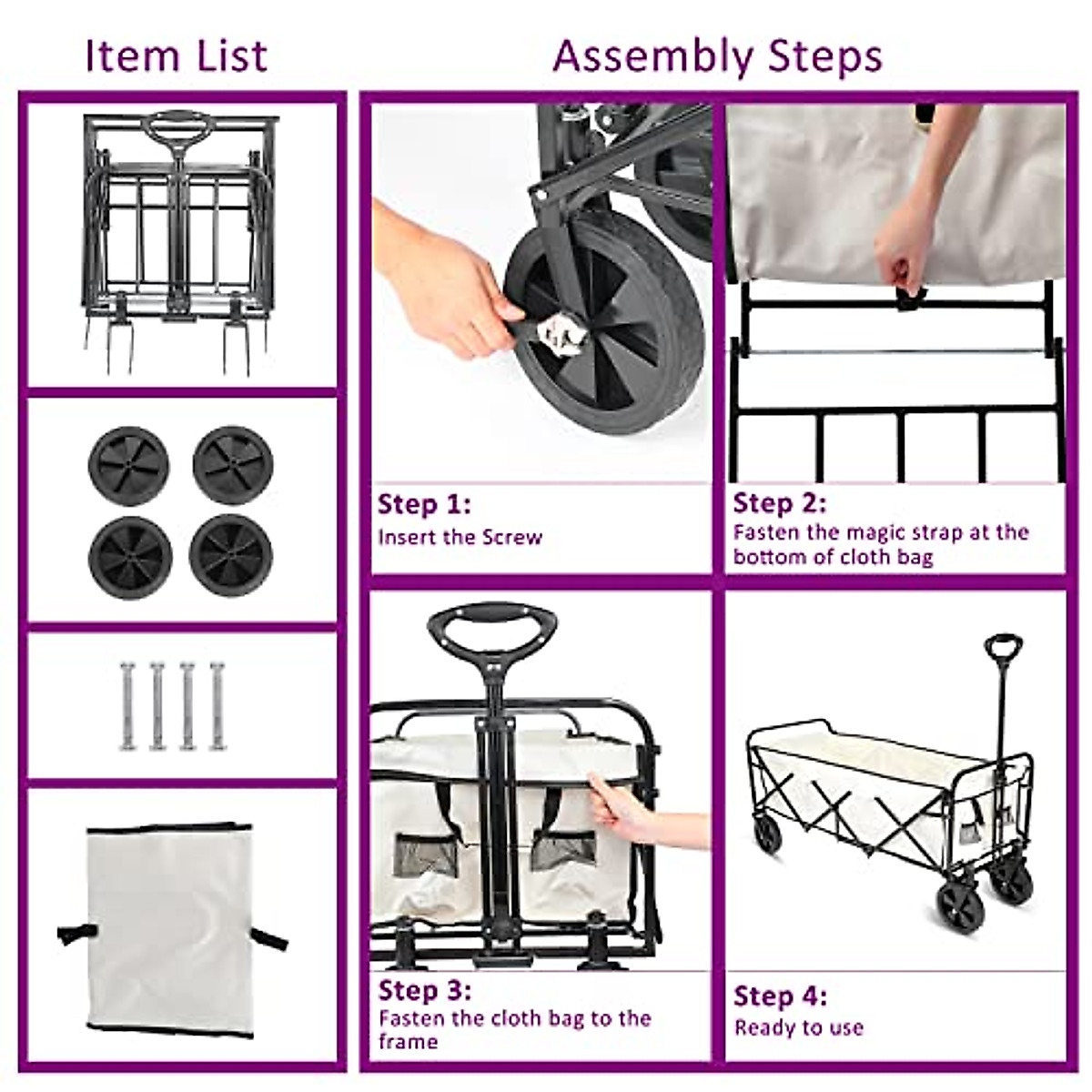 Item List

Assembly Steps

Step 1:
Insert the Screw

Step 2:
Fasten the magic strap at the bottom of cloth bag

Step 3:
Fasten the cloth bag to the frame

Step 4:
Ready to use