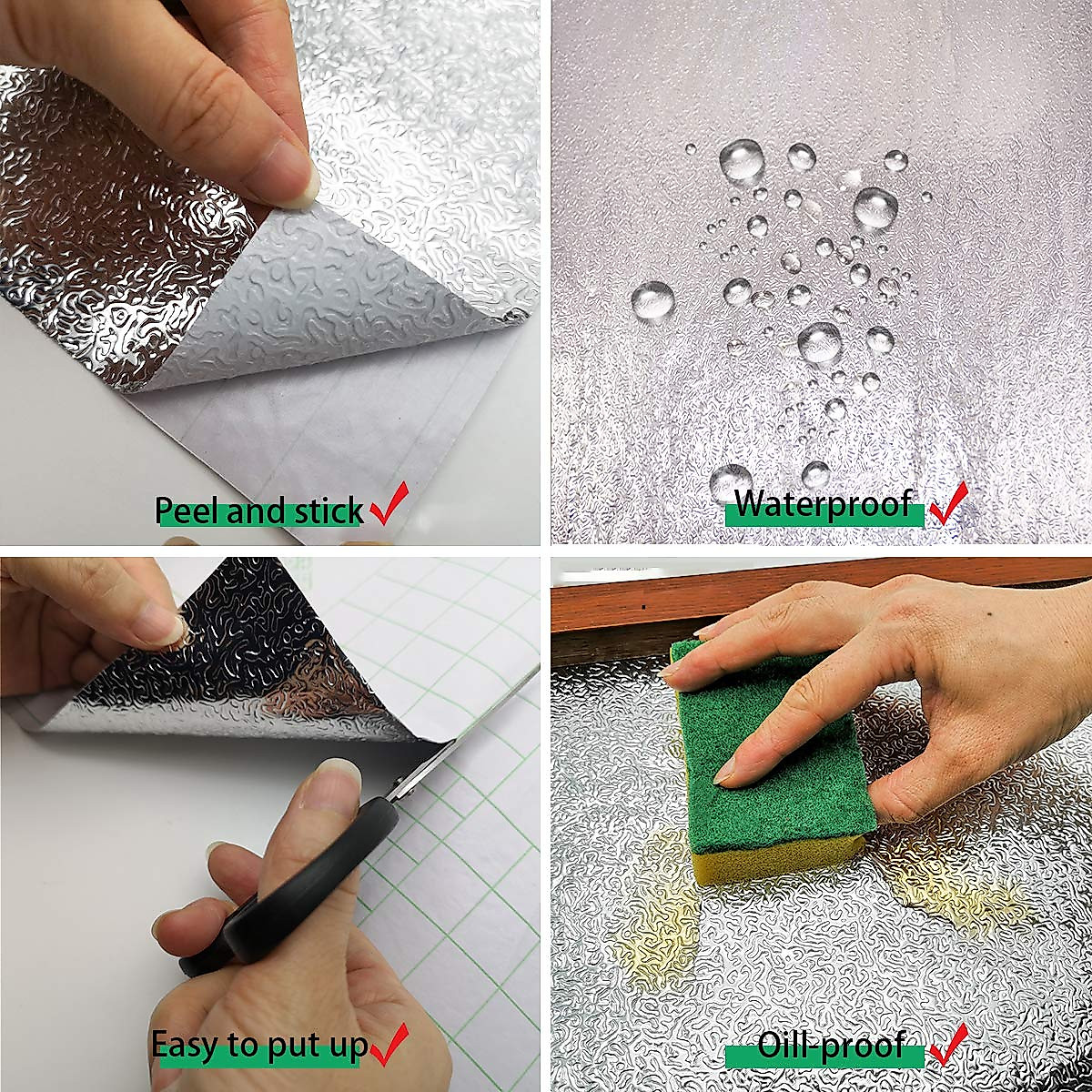 Peel and stick ✓

Waterproof ✓

Easy to put up ✓

Oill-proof ✓