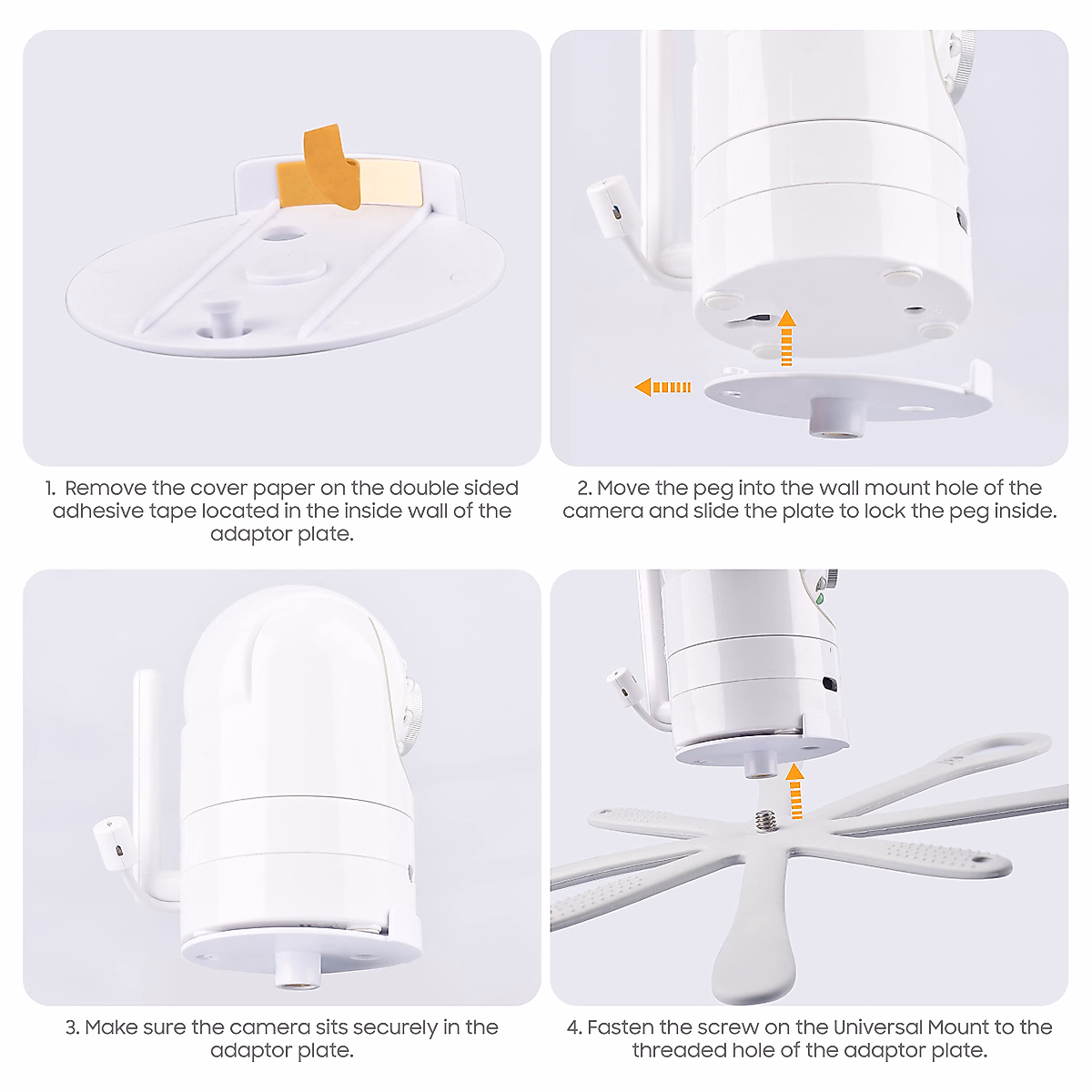 1. Remove the cover paper on the double sided adhesive tape located in the inside wall of the adaptor plate.

2. Move the peg into the wall mount hole of the camera and slide the plate to lock the peg inside.

3. Make sure the camera sits securely in the adaptor plate.

4. Fasten the screw on the Universal Mount to the threaded hole of the adaptor plate.